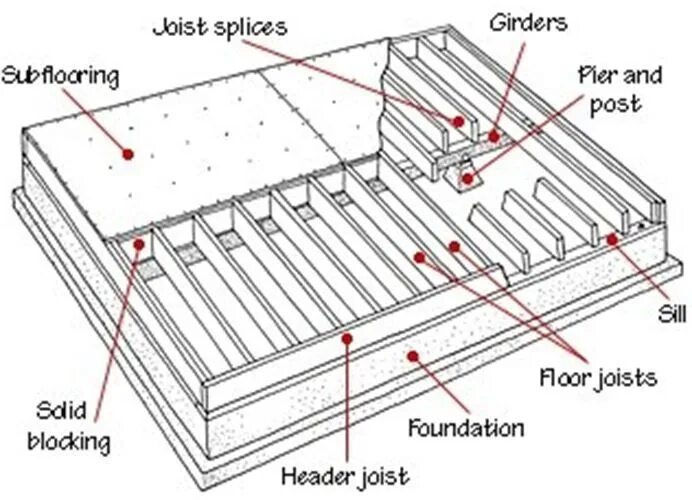 Joist splices

Girders

Subflooring

Pier and post

Sill

Floor joists

Solid blocking

Foundation

Header joist