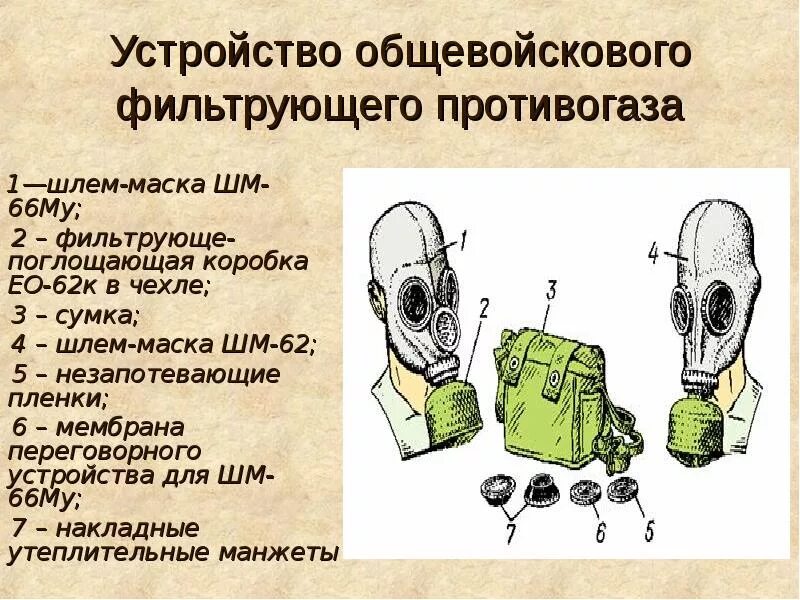 Устройство общевойскового фильтрующего противогаза

1—шлем-маска ШМ-66Му;

2 – фильтрующе-поглощающая коробка ЕО-62к в чехле;

3 – сумка;

4 – шлем-маска ШМ-62;

5 – незапотевающие пленки;

6 – мембрана переговорного устройства для ШМ-66Му;

7 – накладные утеплительные манжеты

1
2
3
4
7
6
5