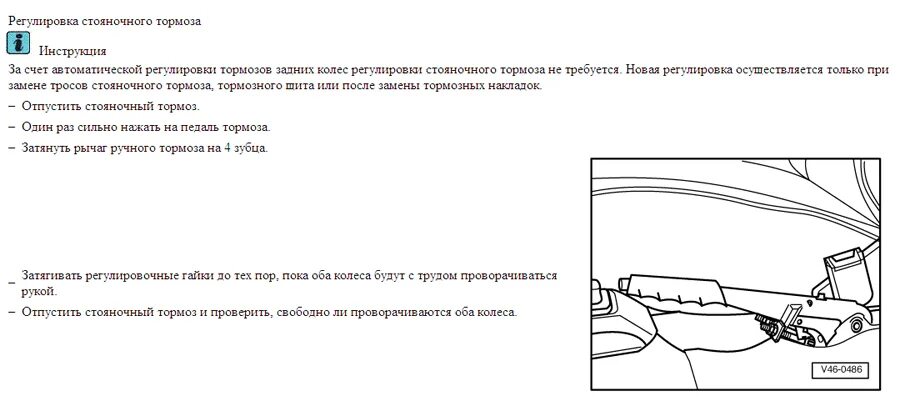 Регулировка стояночного тормоза

Инструкция

За счет автоматической регулировки тормозов задних колес регулировки стояночного тормоза не требуется. Новая регулировка осуществляется только при замене тросов стояночного тормоза, тормозного щита или после замены тормозных накладок.

– Отпустить стояночный тормоз.

– Один раз сильно нажать на педаль тормоза.

– Затянуть рычаг ручного тормоза на 4 зубца.

– Затягивать регулировочные гайки до тех пор, пока оба колеса будут с трудом проворачиваться рукой.

– Отпустить стояночный тормоз и проверить, свободно ли проворачиваются оба колеса.

V46-0486