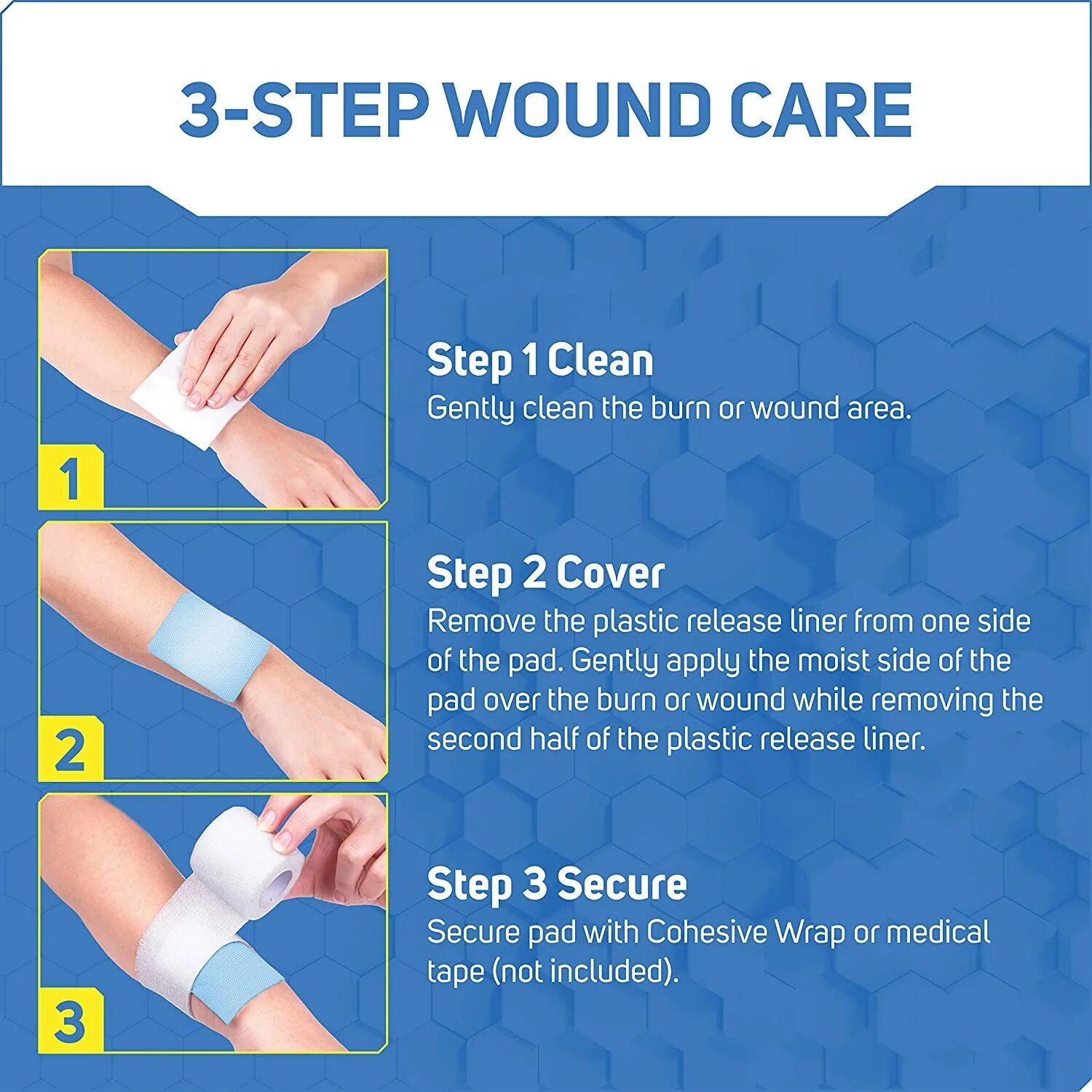 3-STEP WOUND CARE

1

Step 1 Clean
Gently clean the burn or wound area.

2

Step 2 Cover
Remove the plastic release liner from one side of the pad. Gently apply the moist side of the pad over the burn or wound while removing the second half of the plastic release liner.

3

Step 3 Secure
Secure pad with Cohesive Wrap or medical tape (not included).