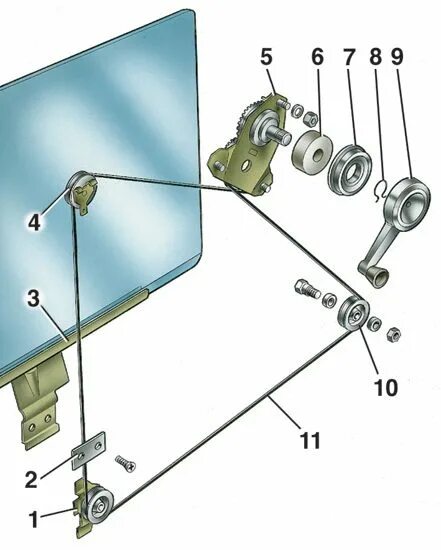 5
6
7
8
9
4
3
10
11
2
1