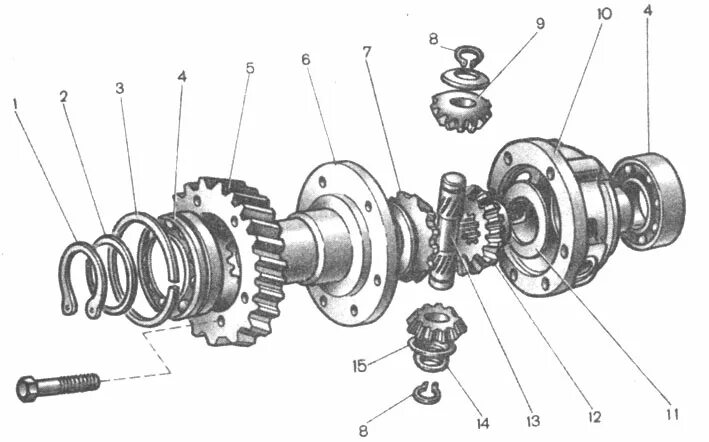 1
2
3
4
5
6
7
8
9
10
4
15
8
14
13
12
11