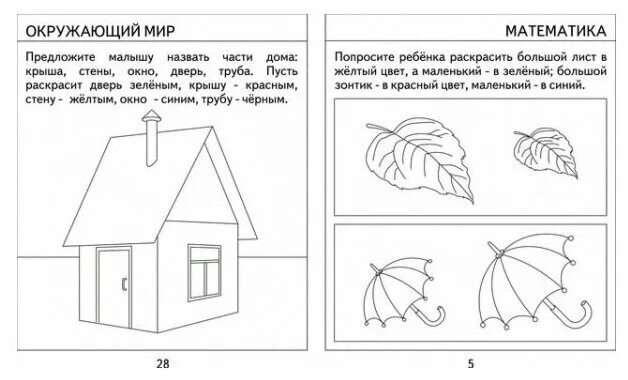 ОКРУЖАЮЩИЙ МИР

Предложите малышу назвать части дома: крыша, стены, окно, дверь, труба. Пусть раскрасит дверь зелёным, крышу - красным, стену - жёлтым, окно - синим, трубу - чёрным.

28

МАТЕМАТИКА

Попросите ребёнка раскрасить большой лист в жёлтый цвет, а маленький - в зелёный; большой зонтик - в красный цвет, маленький - в синий.

5