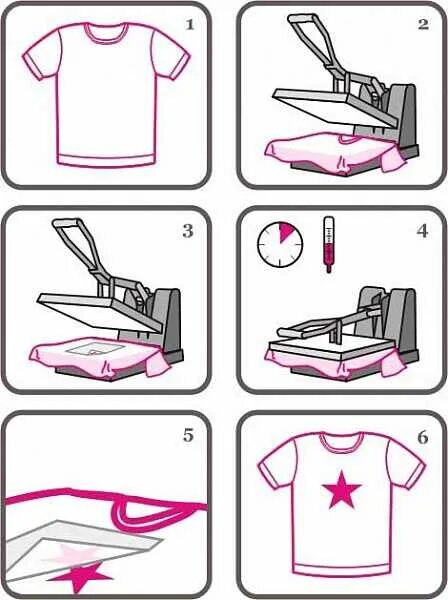 1

2

3

4

5

6