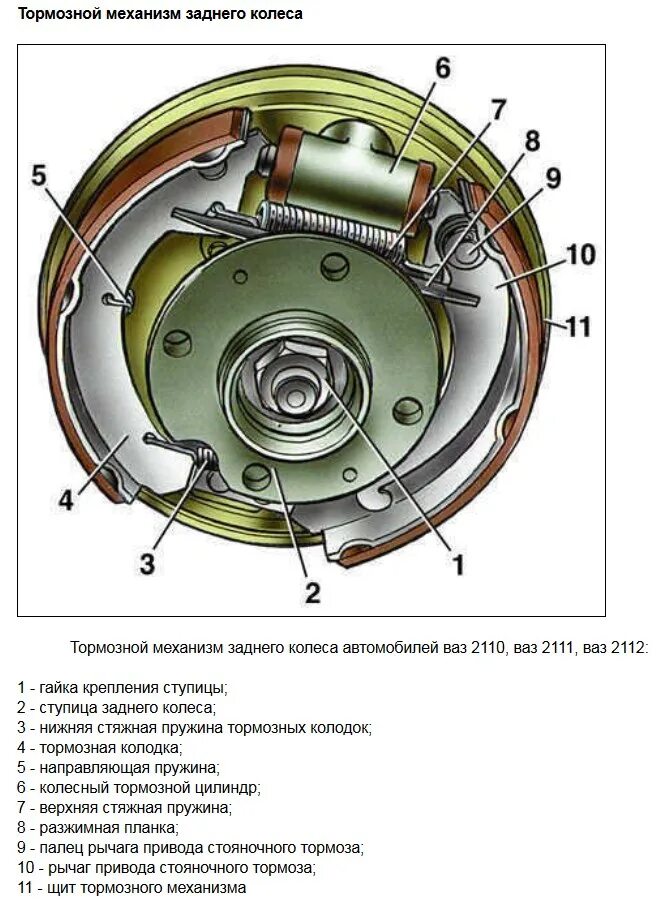 Тормозной механизм заднего колеса

6
7
8
9
5
10
11
4
3
2
1

Тормозной механизм заднего колеса автомобилей ваз 2110, ваз 2111, ваз 2112:

1 - гайка крепления ступицы;
2 - ступица заднего колеса;
3 - нижняя стяжная пружина тормозных колодок;
4 - тормозная колодка;
5 - направляющая пружина;
6 - колесный тормозной цилиндр;
7 - верхняя стяжная пружина;
8 - разжимная планка;
9 - палец рычага привода стояночного тормоза;
10 - рычаг привода стояночного тормоза;
11 - щит тормозного механизма