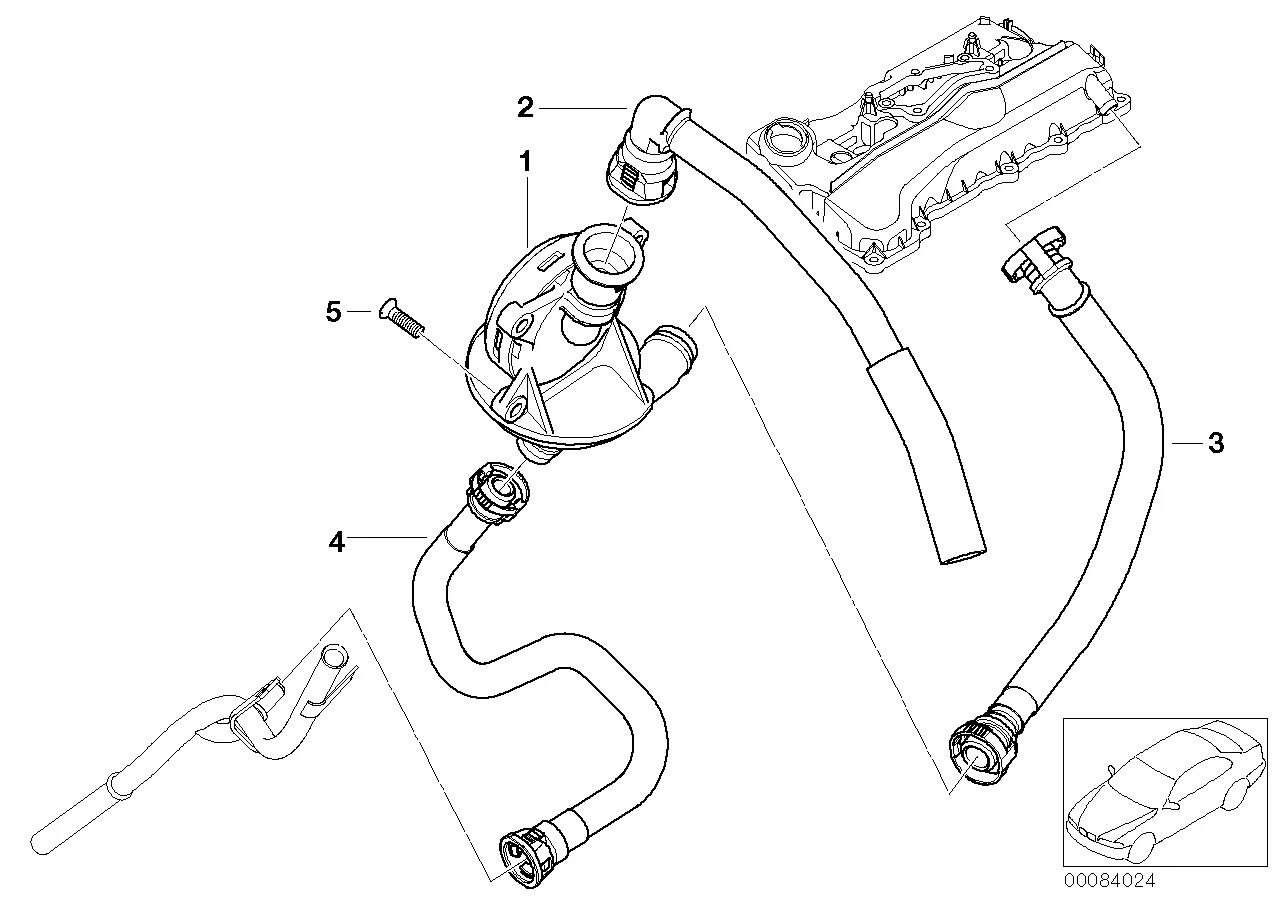 2
1
5
3
4
00084024