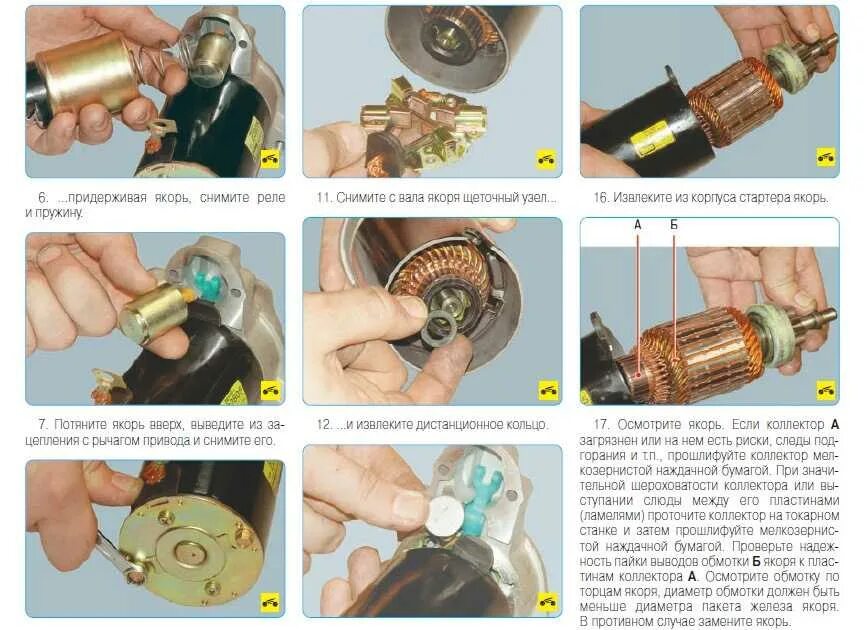 6. ...придерживая якорь, снимите реле и пружину.

7. Потяните якорь вверх, выведите из зацепления с рычагом привода и снимите его.

11. Снимите с вала якоря щеточный узел...

12. ...и извлеките дистанционное кольцо.

16. Извлеките из корпуса стартера якорь.

А

Б

17. Осмотрите якорь. Если коллектор **А** загрязнен или на нем есть риски, следы подгорания и т.п., прошлифуйте коллектор мелкозернистой наждачной бумагой. При значительной шероховатости коллектора или выступании слюды между его пластинами (ламелями) проточите коллектор на токарном станке и затем прошлифуйте мелкозернистой наждачной бумагой. Проверьте надежность пайки выводов обмотки **Б** якоря к пластинам коллектора **А**. Осмотрите обмотку по торцам якоря, диаметр обмотки должен быть меньше диаметра пакета железа якоря. В противном случае замените якорь.