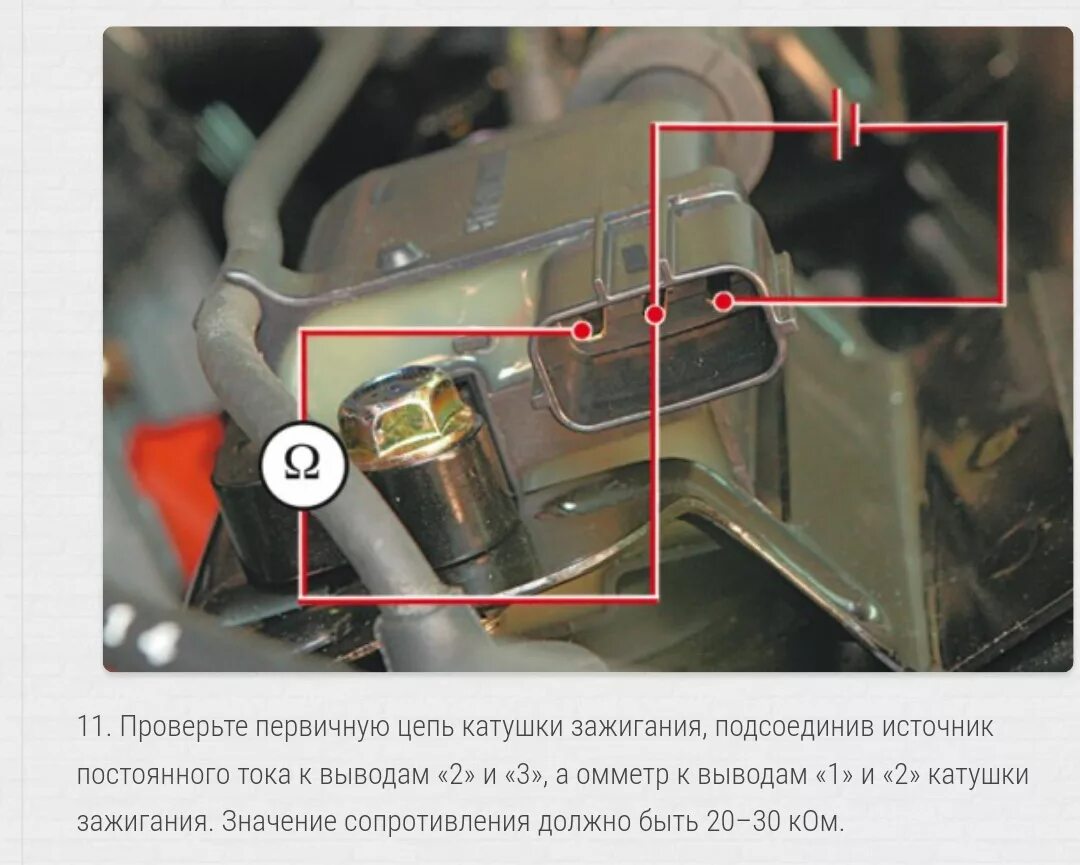 Ω

11. Проверьте первичную цепь катушки зажигания, подсоединив источник постоянного тока к выводам «2» и «3», а омметр к выводам «1» и «2» катушки зажигания. Значение сопротивления должно быть 20–30 кОм.