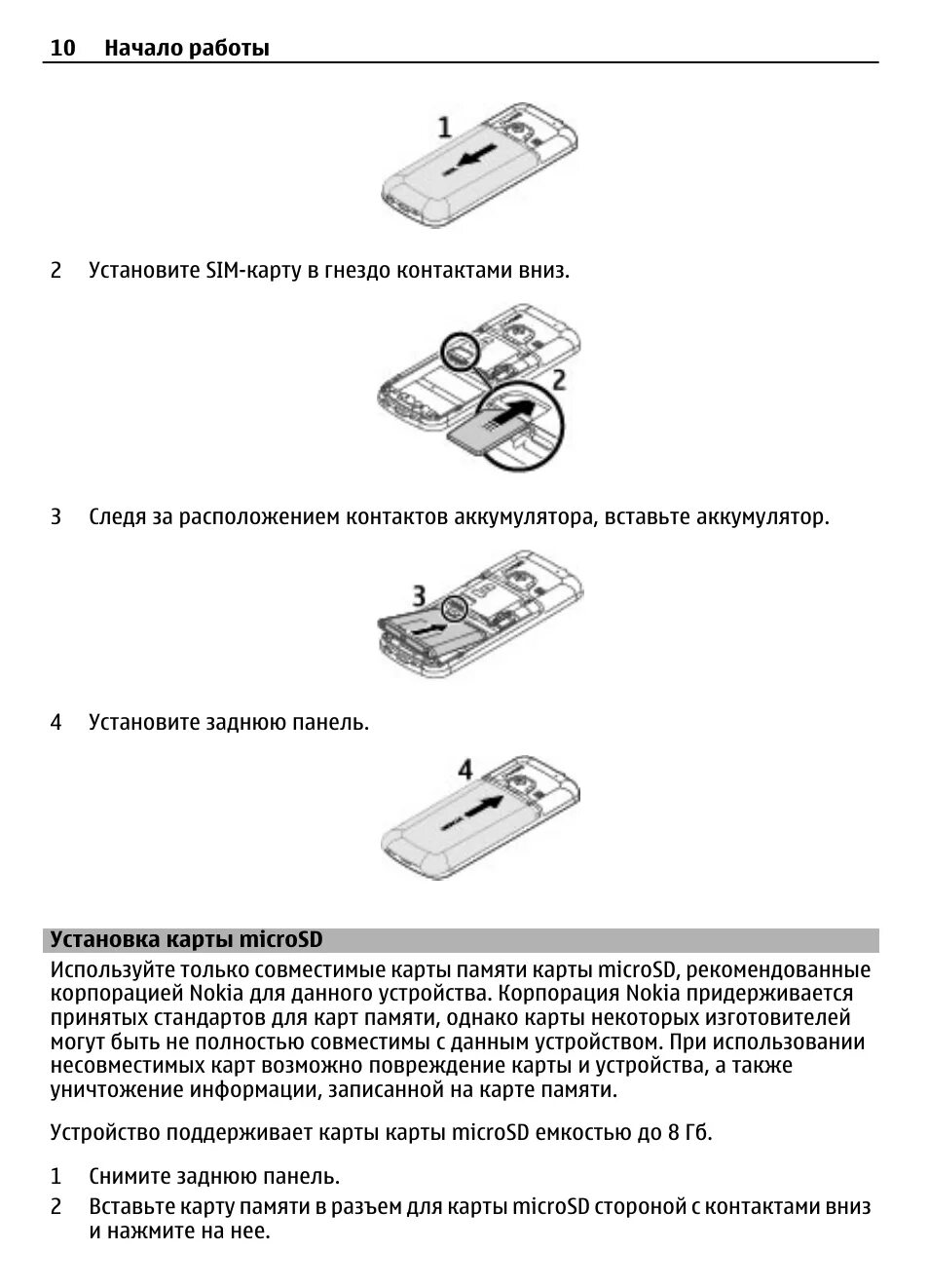 10 Начало работы

1

2 Установите SIM-карту в гнездо контактами вниз.

2

3 Следя за расположением контактов аккумулятора, вставьте аккумулятор.

3

4 Установите заднюю панель.

4

Установка карты microSD

Используйте только совместимые карты памяти карты microSD, рекомендованные корпорацией Nokia для данного устройства. Корпорация Nokia придерживается принятых стандартов для карт памяти, однако карты некоторых изготовителей могут быть не полностью совместимы с данным устройством. При использовании несовместимых карт возможно повреждение карты и устройства, а также уничтожение информации, записанной на карте памяти.

Устройство поддерживает карты карты microSD емкостью до 8 Гб.

1 Снимите заднюю панель.
2 Вставьте карту памяти в разъем для карты microSD стороной с контактами вниз и нажмите на нее.