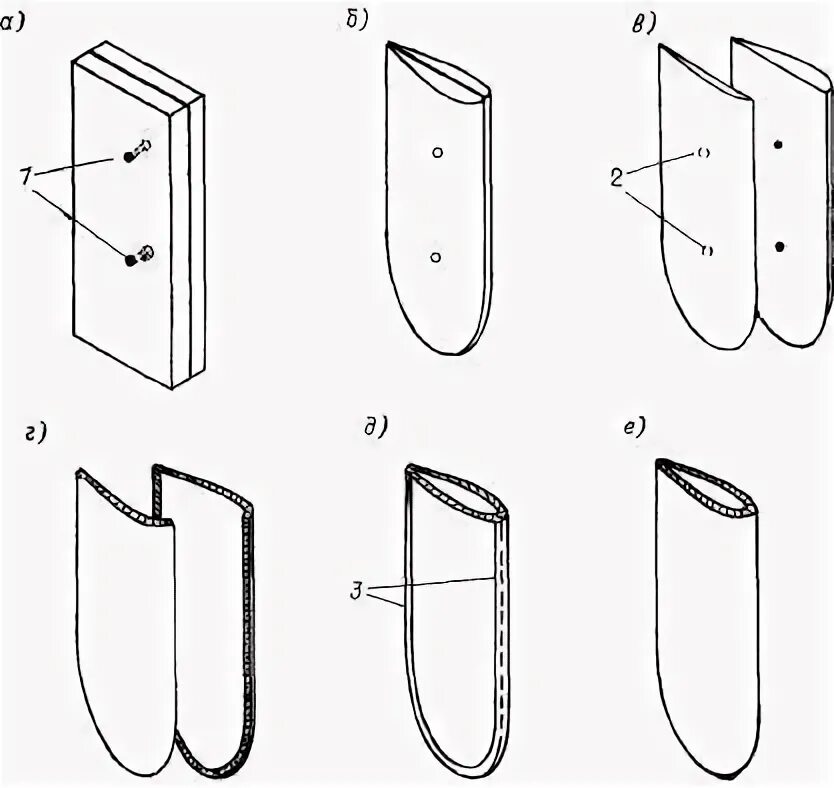 а)

1

б)

в)

2

г)

д)

3

е)