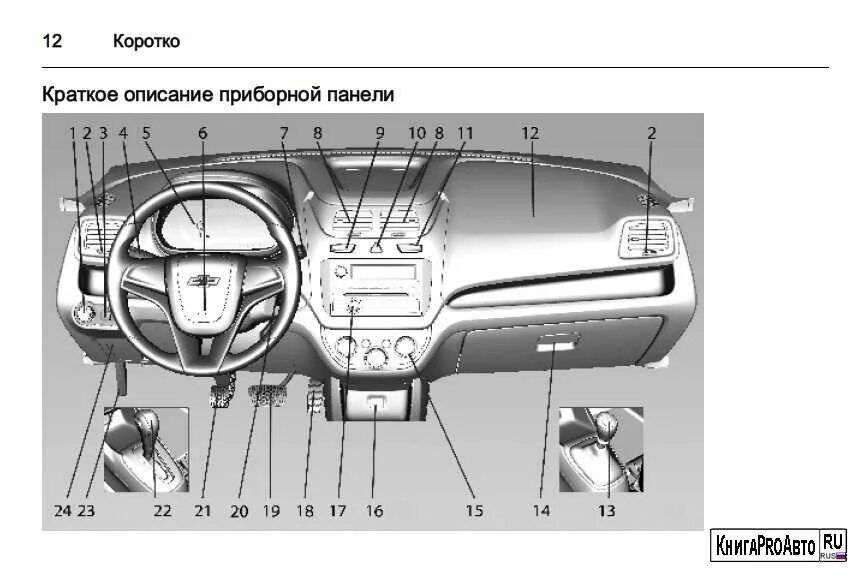 12 Коротко

Краткое описание приборной панели

1 2 3 4 5 6 7 8 9 10 8 11 12 2

24 23 22 21 20 19 18 17 16 15 14 13

КнигаPROАвто RU RUS