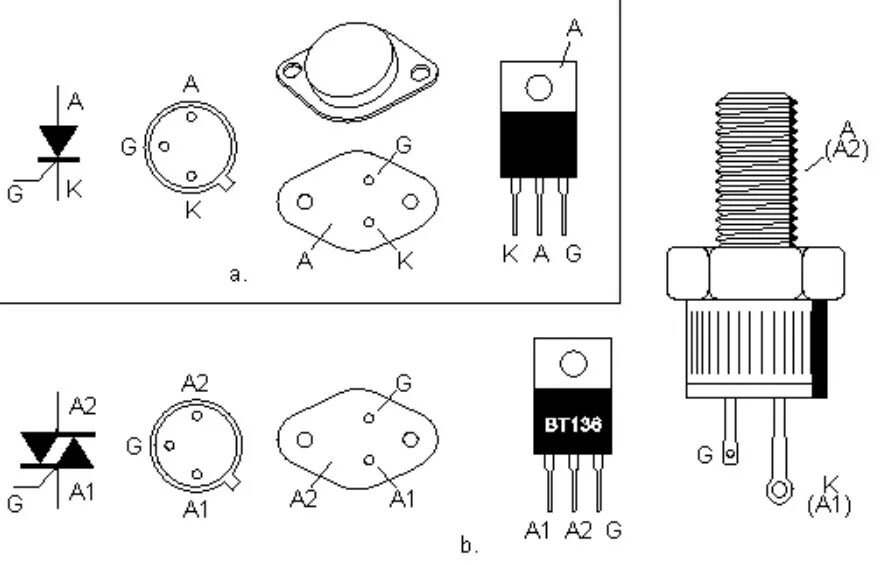 A
G
K
A
G
K
G
A
K
A
K A G
a.
A
(A2)
A2
G
A1
A2
G
A1
G
A2
A1
BT136
A1 A2 G
b.
G
K
(A1)