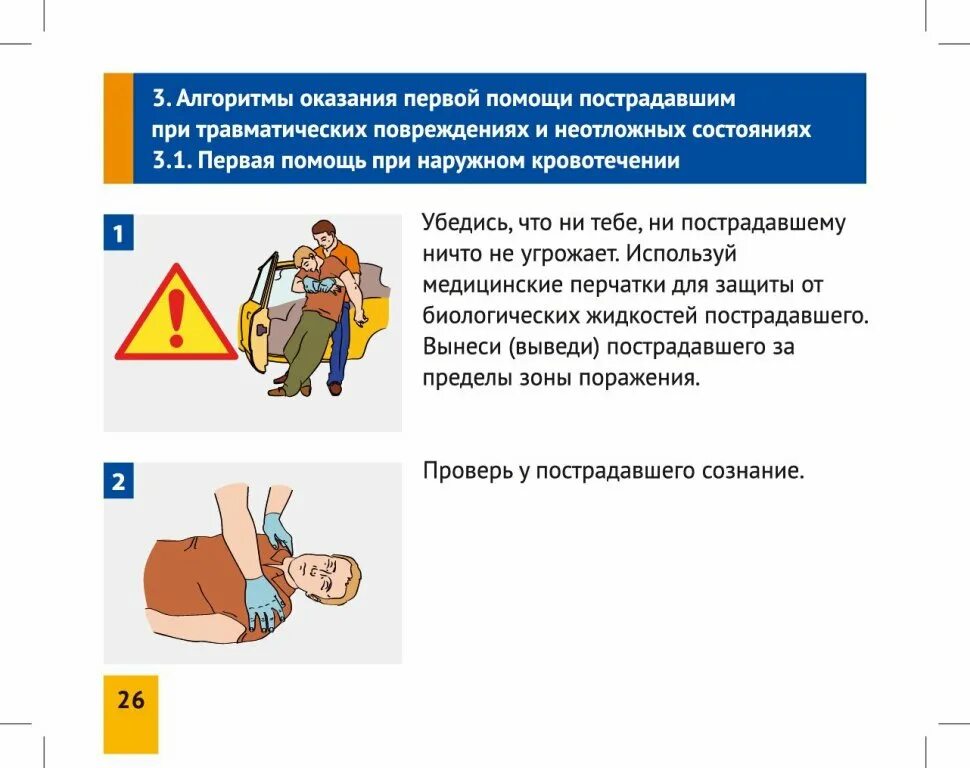 3. Алгоритмы оказания первой помощи пострадавшим при травматических повреждениях и неотложных состояниях
3.1. Первая помощь при наружном кровотечении

1

Убедись, что ни тебе, ни пострадавшему ничто не угрожает. Используй медицинские перчатки для защиты от биологических жидкостей пострадавшего. Вынеси (выведи) пострадавшего за пределы зоны поражения.

2

Проверь у пострадавшего сознание.

26