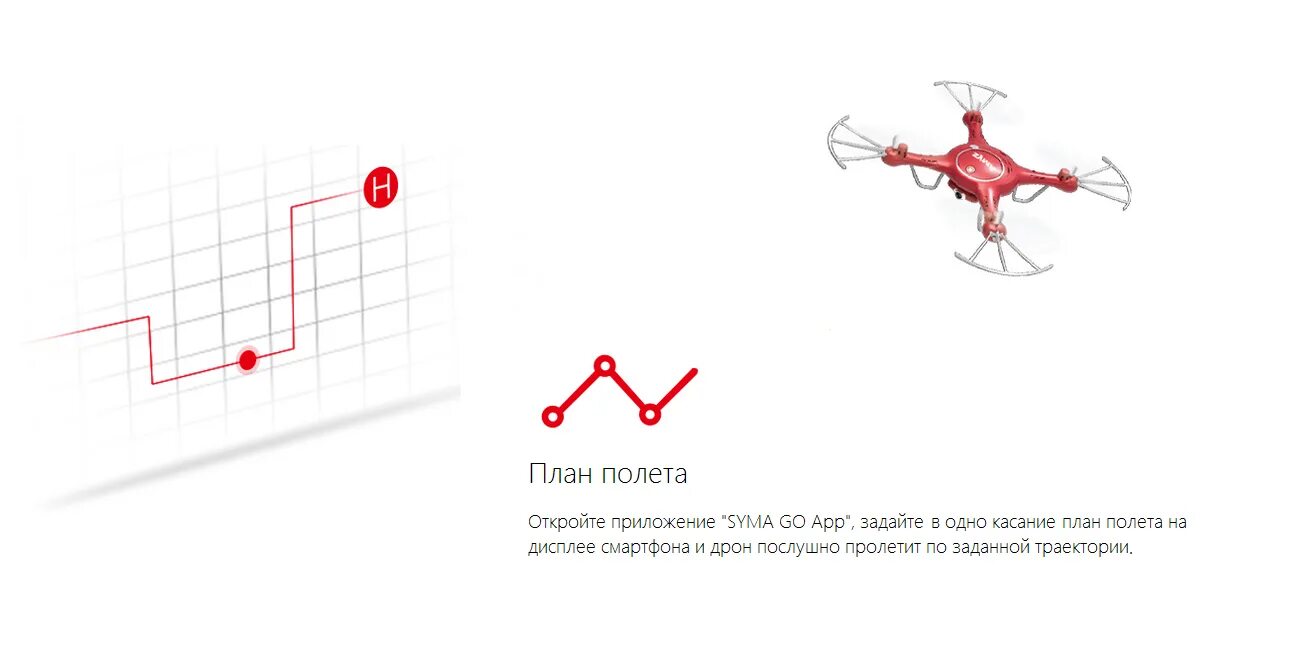 H

План полета

Откройте приложение "SYMA GO App", задайте в одно касание план полета на дисплее смартфона и дрон послушно пролетит по заданной траектории.