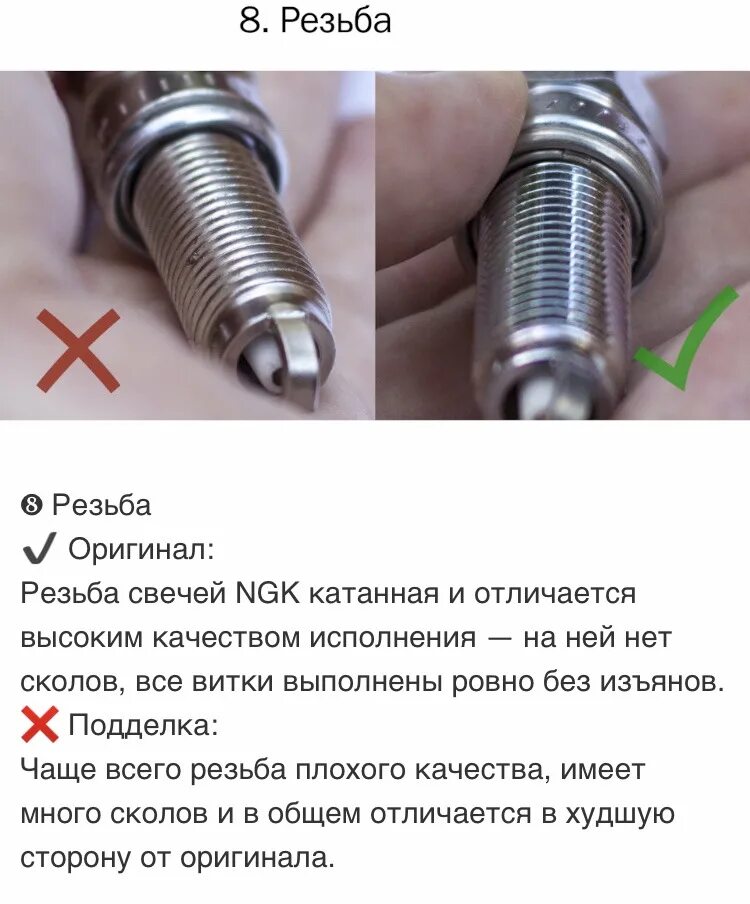 8. Резьба

❽ Резьба
✔ Оригинал:
Резьба свечей NGK катанная и отличается высоким качеством исполнения — на ней нет сколов, все витки выполнены ровно без изъянов.
❌ Подделка:
Чаще всего резьба плохого качества, имеет много сколов и в общем отличается в худшую сторону от оригинала.