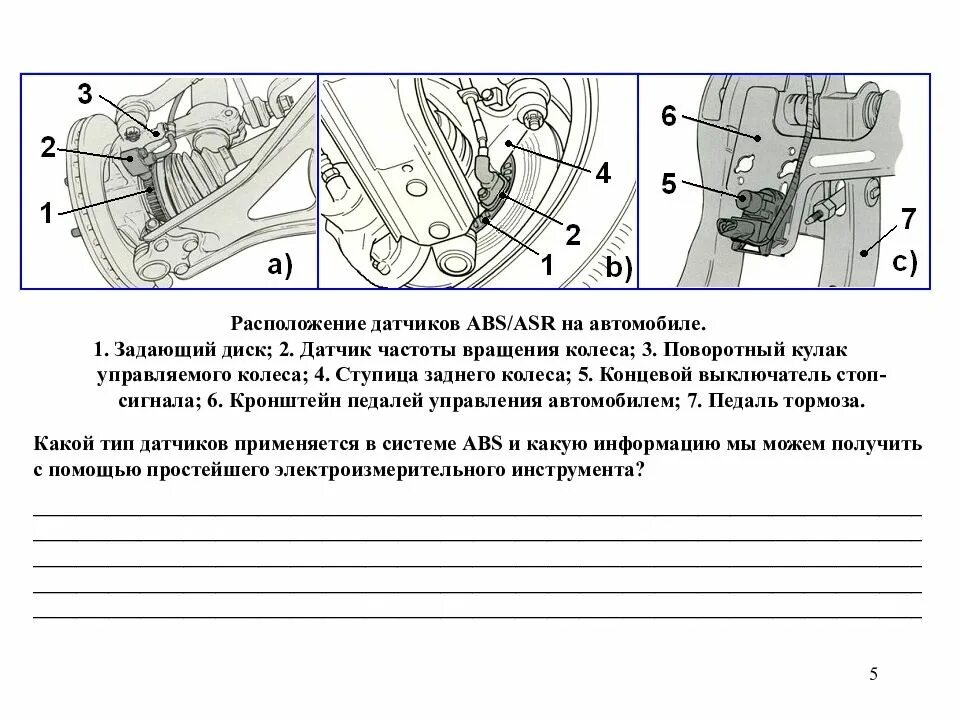 3
2
1
a)

4
2
1
b)

6
5
7
c)

Расположение датчиков ABS/ASR на автомобиле.
1. Задающий диск; 2. Датчик частоты вращения колеса; 3. Поворотный кулак управляемого колеса; 4. Ступица заднего колеса; 5. Концевой выключатель стоп-сигнала; 6. Кронштейн педалей управления автомобилем; 7. Педаль тормоза.

Какой тип датчиков применяется в системе ABS и какую информацию мы можем получить с помощью простейшего электроизмерительного инструмента?

5