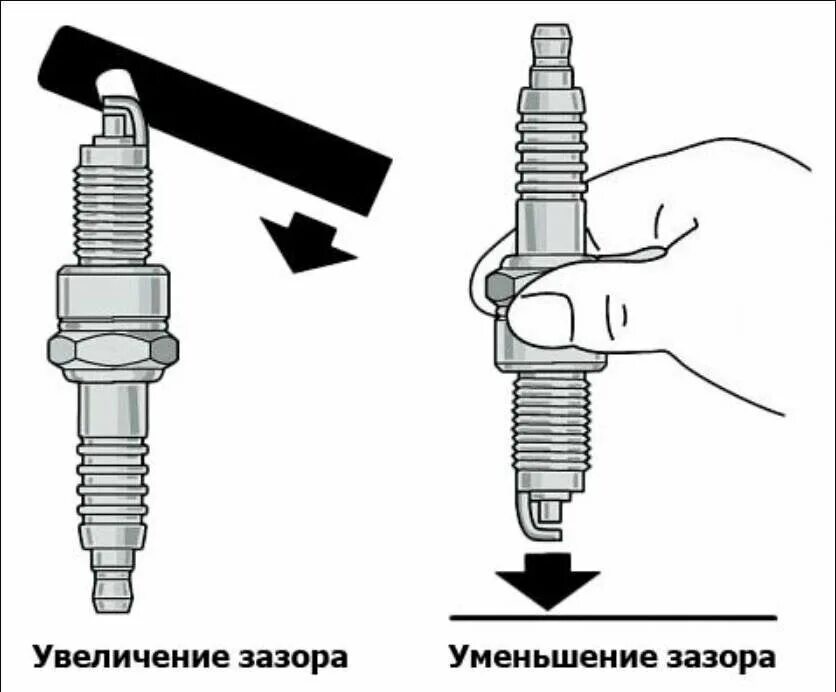 Увеличение зазора

Уменьшение зазора