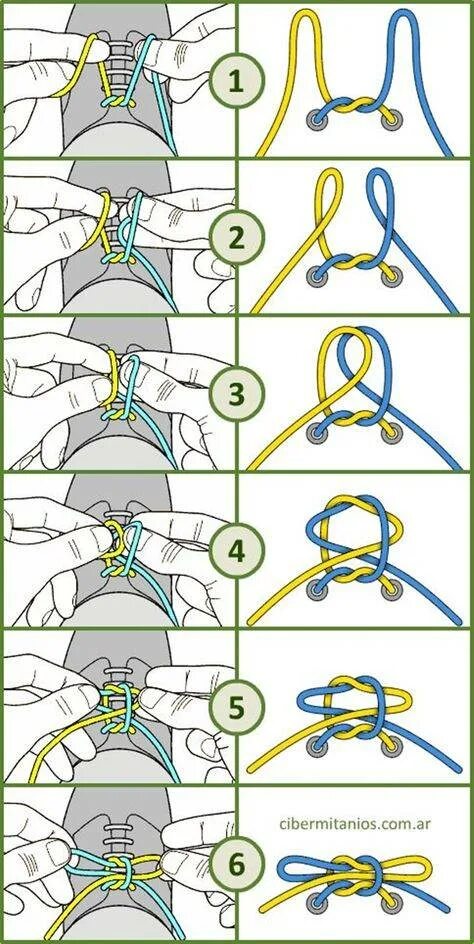 1

2

3

4

5

cibermitanios.com.ar

6