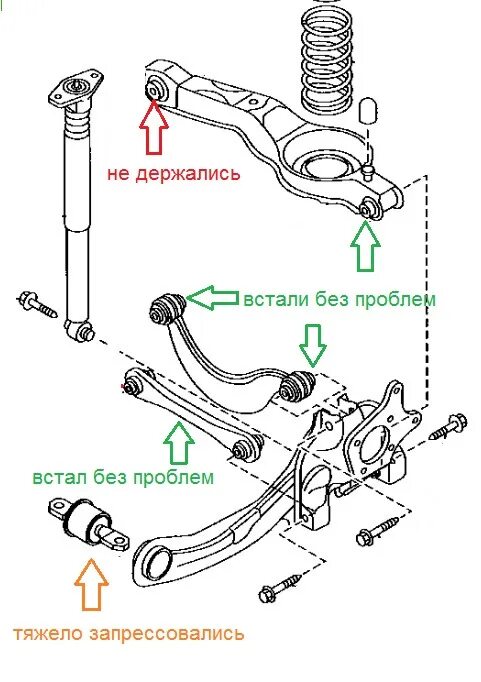 не держались

встали без проблем

встал без проблем

тяжело запрессовались