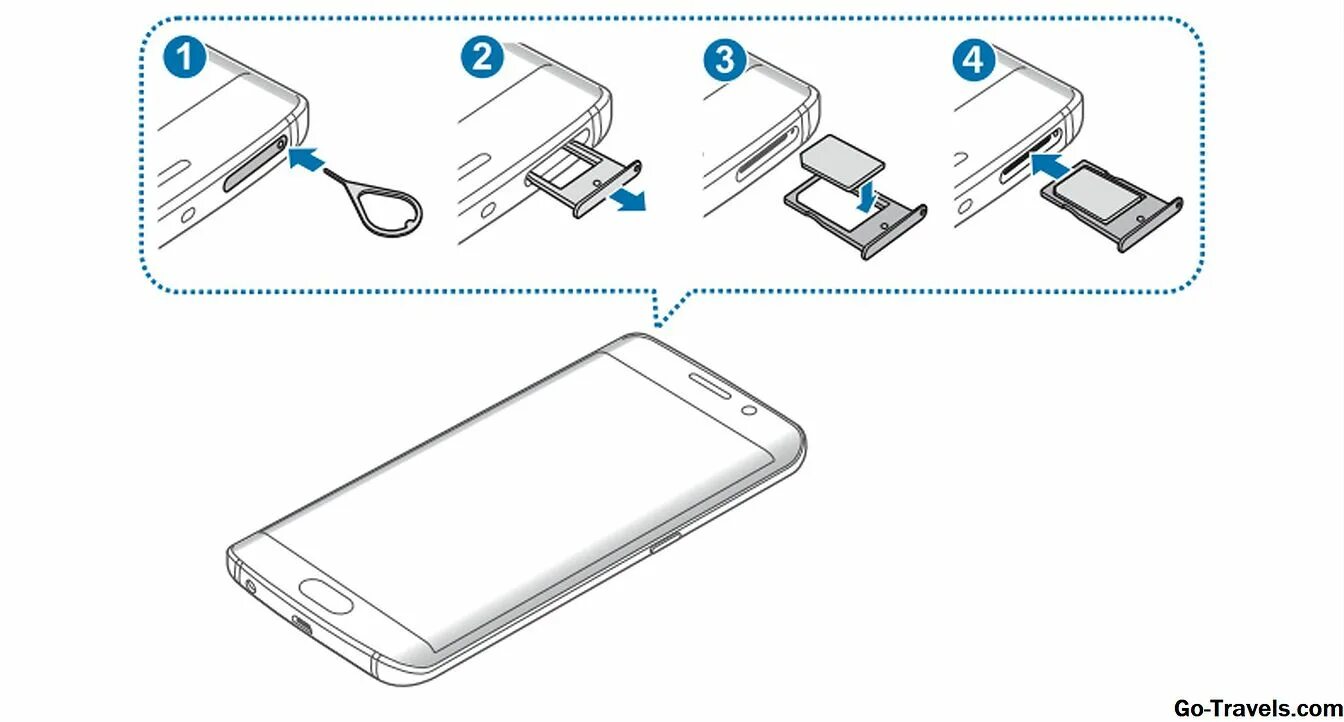 1

2

3

4

Go-Travels.com