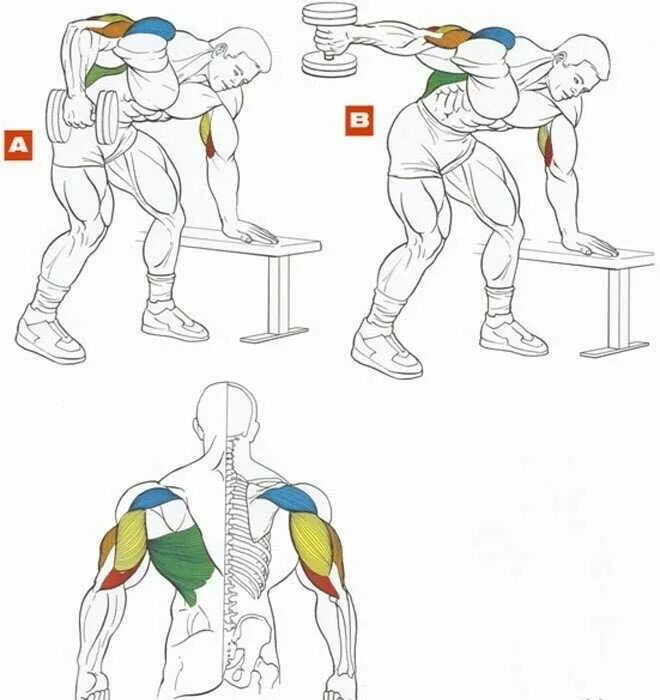 A

B