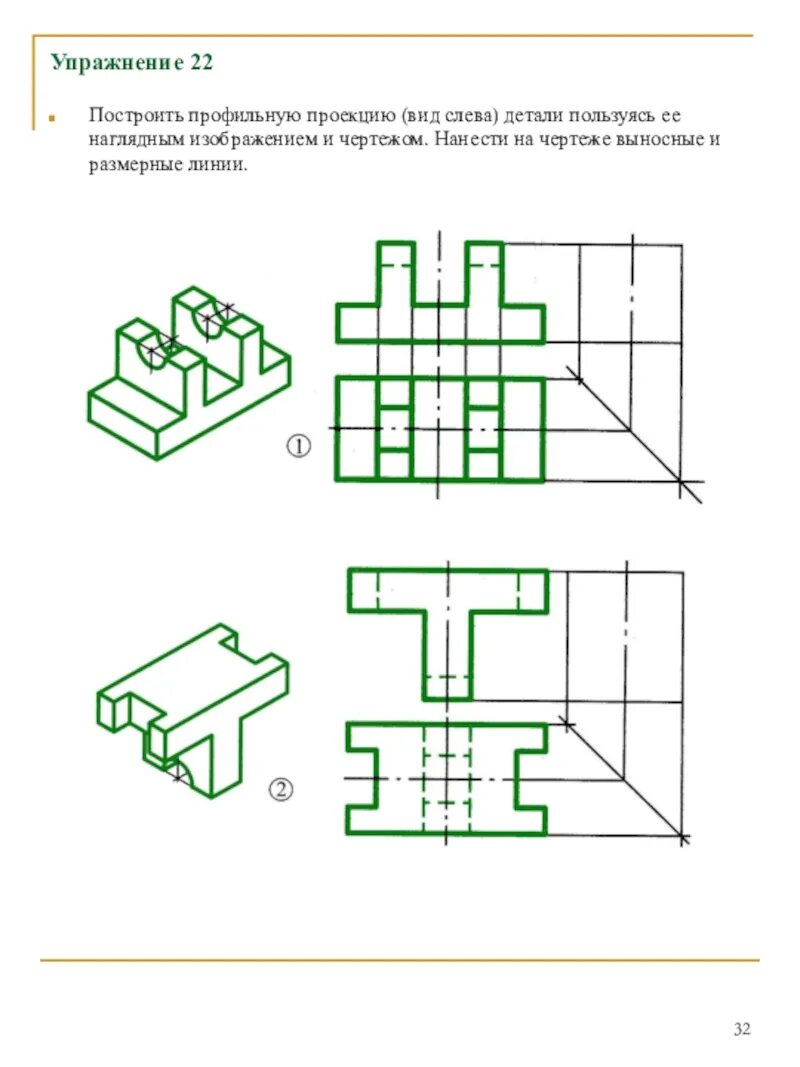 Упражнение 22

Построить профильную проекцию (вид слева) детали пользуясь ее наглядным изображением и чертежом. Нанести на чертеже выносные и размерные линии.

①

②

32