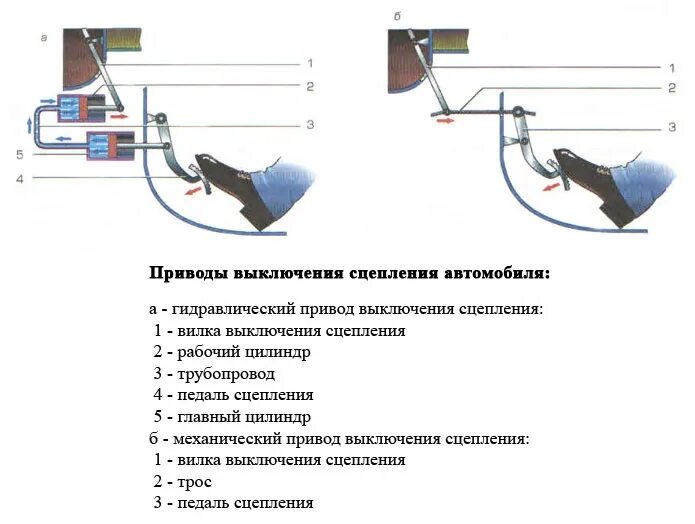 а

1
2
3
5
4

б

1
2
3

**Приводы выключения сцепления автомобиля:**

а - гидравлический привод выключения сцепления:
1 - вилка выключения сцепления
2 - рабочий цилиндр
3 - трубопровод
4 - педаль сцепления
5 - главный цилиндр
б - механический привод выключения сцепления:
1 - вилка выключения сцепления
2 - трос
3 - педаль сцепления