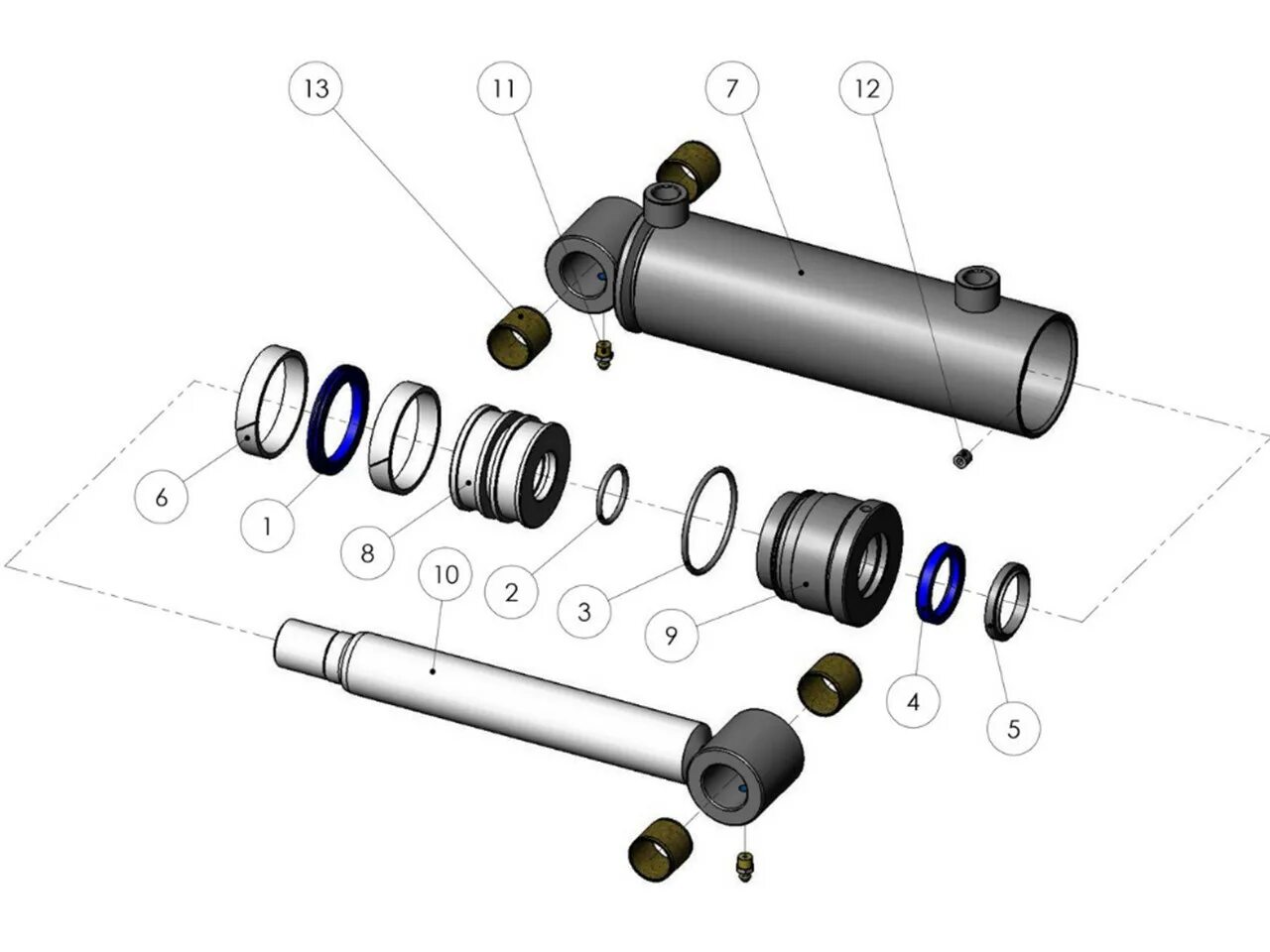 13
11
7
12
6
1
8
10
2
3
9
4
5