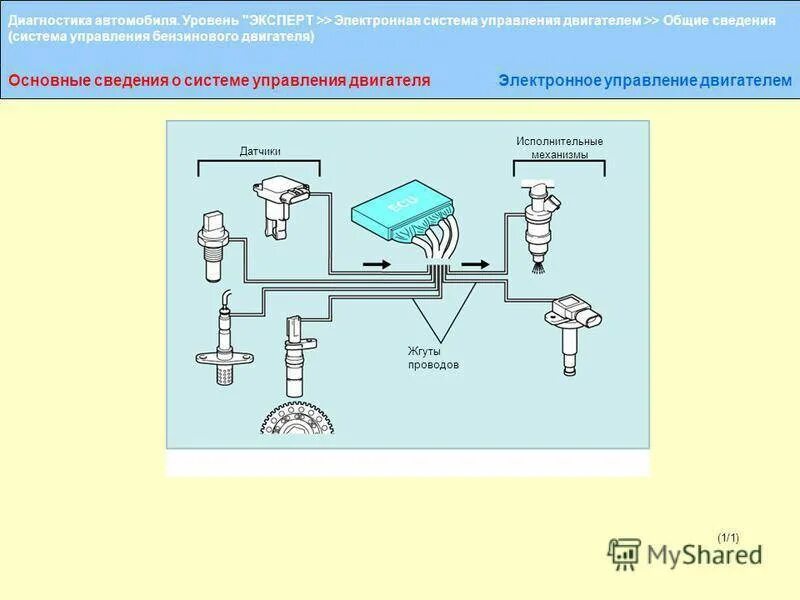 Диагностика автомобиля. Уровень "ЭКСПЕРТ >> Электронная система управления двигателем >> Общие сведения (система управления бензинового двигателя)

Основные сведения о системе управления двигателя

Электронное управление двигателем

Датчики

Исполнительные механизмы

ECU

Жгуты проводов

(1/1)

MyShared