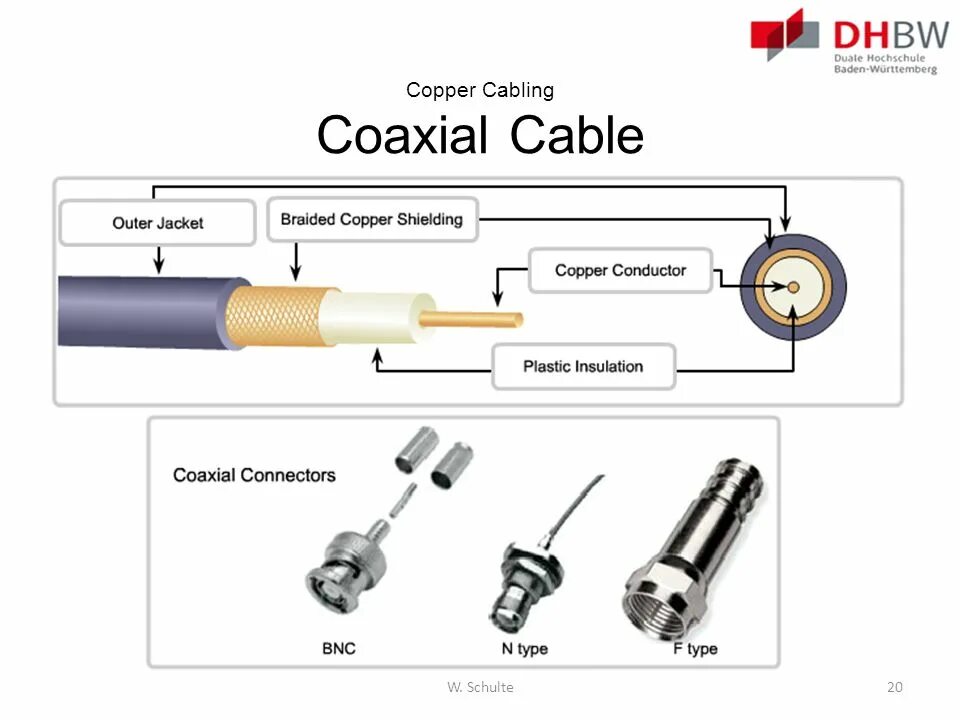 DHBW
Duale Hochschule
Baden-Württemberg

Copper Cabling
Coaxial Cable

Outer Jacket
Braided Copper Shielding
Copper Conductor
Plastic Insulation

Coaxial Connectors
BNC
N type
F type

W. Schulte
20