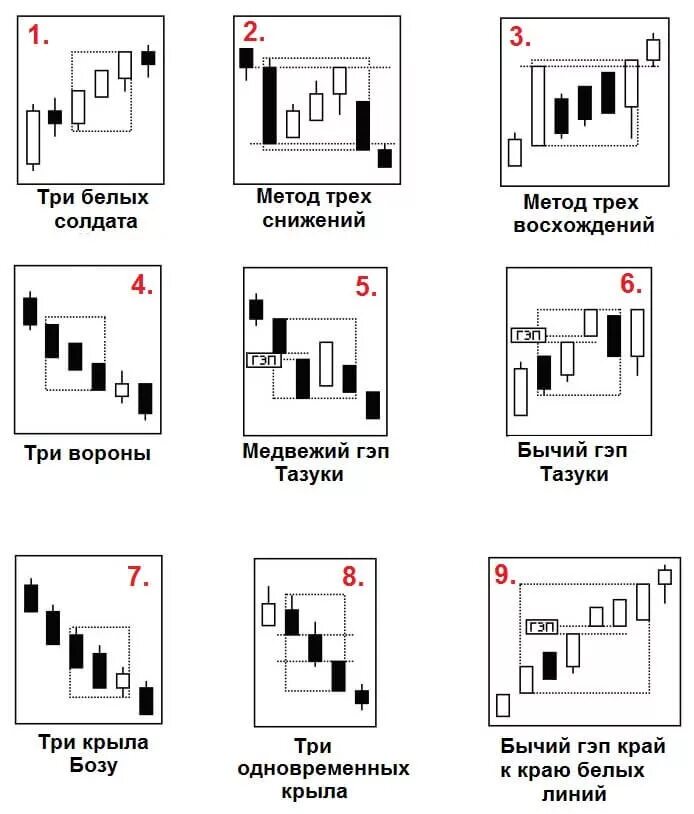 1.

Три белых солдата

2.

Метод трех снижений

3.

Метод трех восхождений

4.

Три вороны

5.

ГЭП

Медвежий гэп Тазуки

6.

ГЭП

Бычий гэп Тазуки

7.

Три крыла Бозу

8.

Три одновременных крыла

9.

ГЭП

Бычий гэп край к краю белых линий