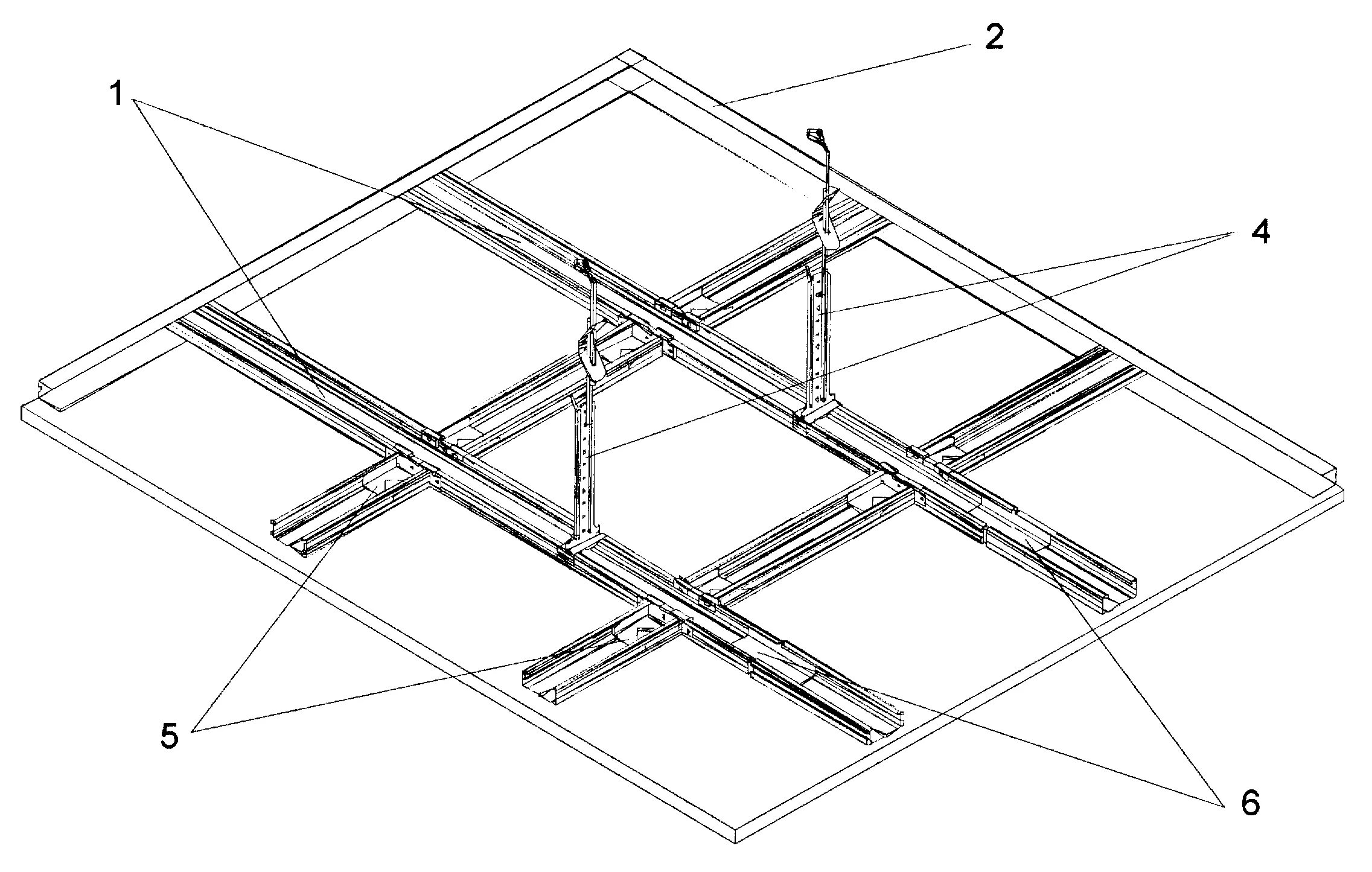 2
1
4
5
6