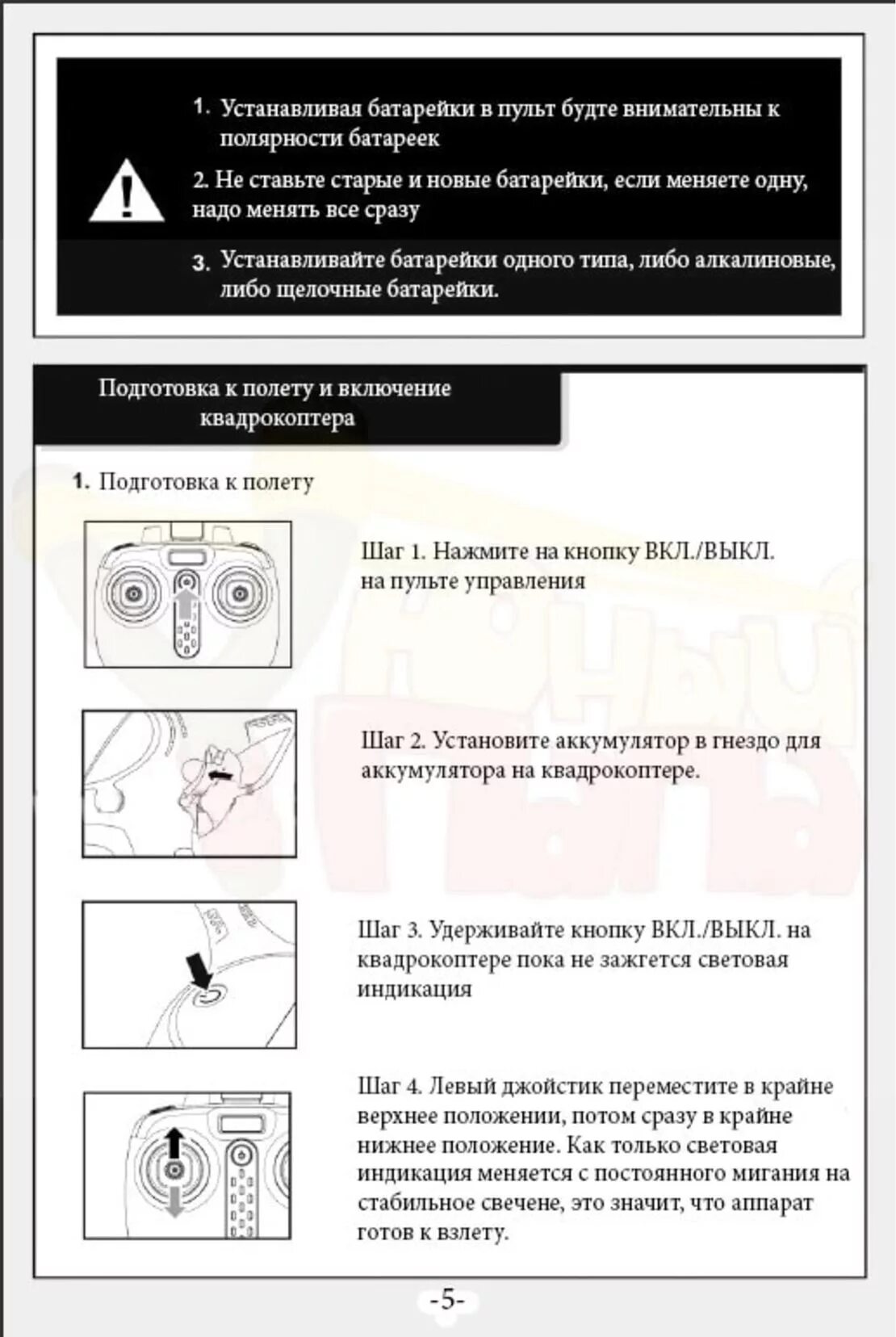 1. Устанавливая батарейки в пульт будте внимательны к полярности батареек

2. Не ставьте старые и новые батарейки, если меняете одну, надо менять все сразу

3. Устанавливайте батарейки одного типа, либо алкалиновые, либо щелочные батарейки.

Подготовка к полету и включение квадрокоптера

1. Подготовка к полету

Шаг 1. Нажмите на кнопку ВКЛ./ВЫКЛ. на пульте управления

Шаг 2. Установите аккумулятор в гнездо для аккумулятора на квадрокоптере.

Шаг 3. Удерживайте кнопку ВКЛ./ВЫКЛ. на квадрокоптере пока не зажгется световая индикация

Шаг 4. Левый джойстик переместите в крайне верхнее положении, потом сразу в крайне нижнее положение. Как только световая индикация меняется с постоянного мигания на стабильное свечене, это значит, что аппарат готов к взлету.

-5-