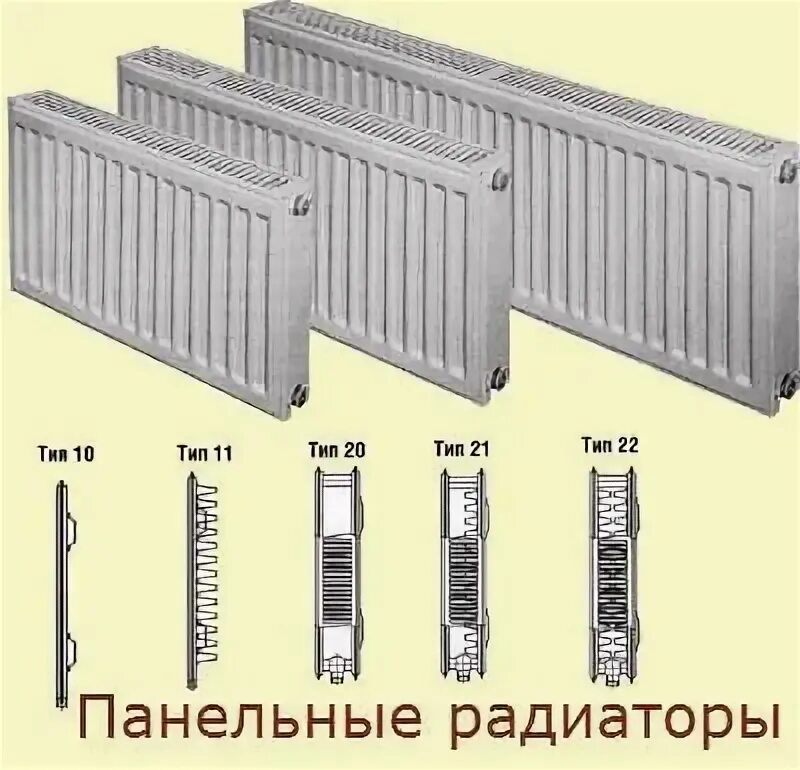 Тип 10
Тип 11
Тип 20
Тип 21
Тип 22

Панельные радиаторы