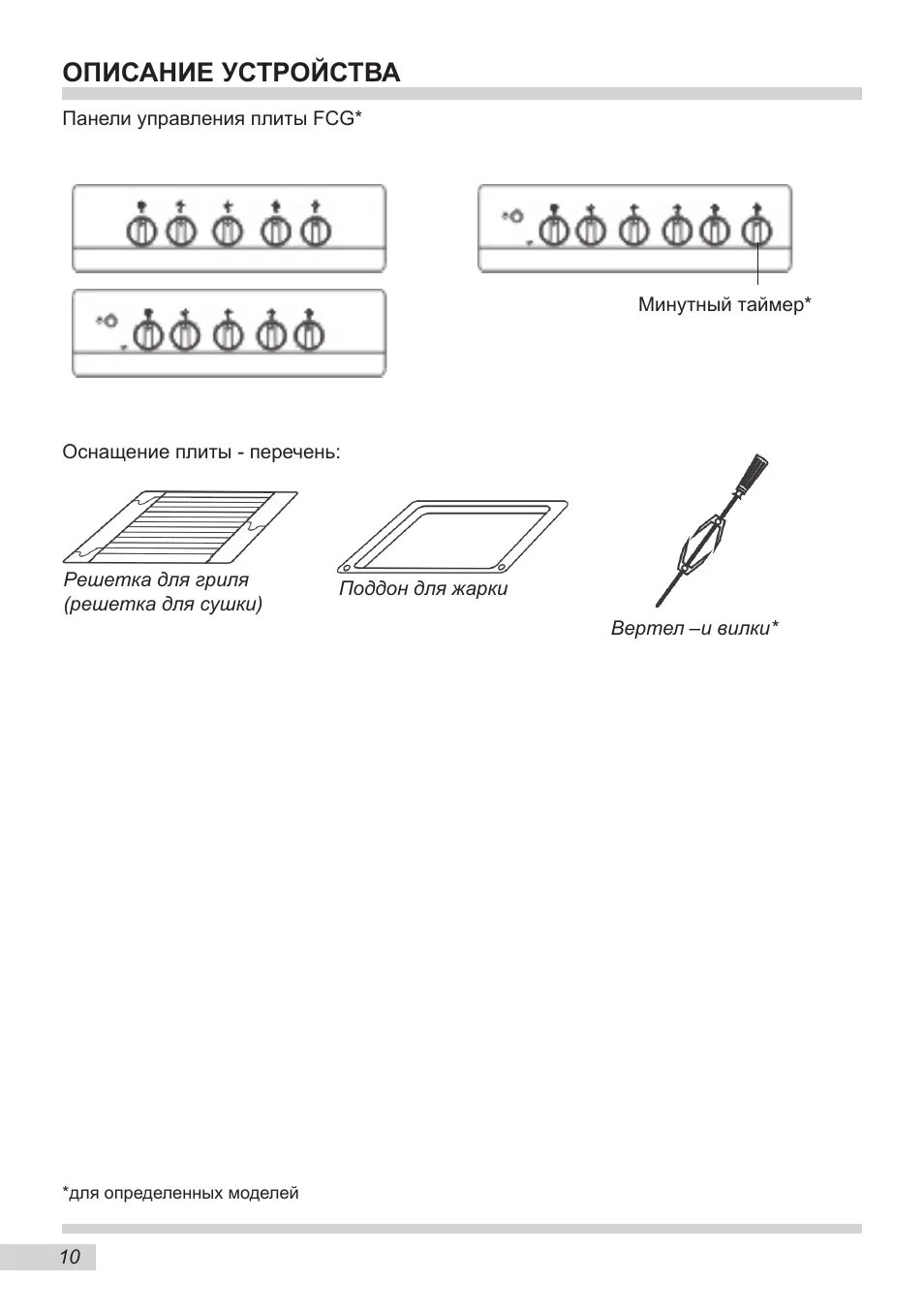 ОПИСАНИЕ УСТРОЙСТВА

Панели управления плиты FCG*

Минутный таймер*

Оснащение плиты - перечень:

Решетка для гриля (решетка для сушки)

Поддон для жарки

Вертел –и вилки*

*для определенных моделей

10