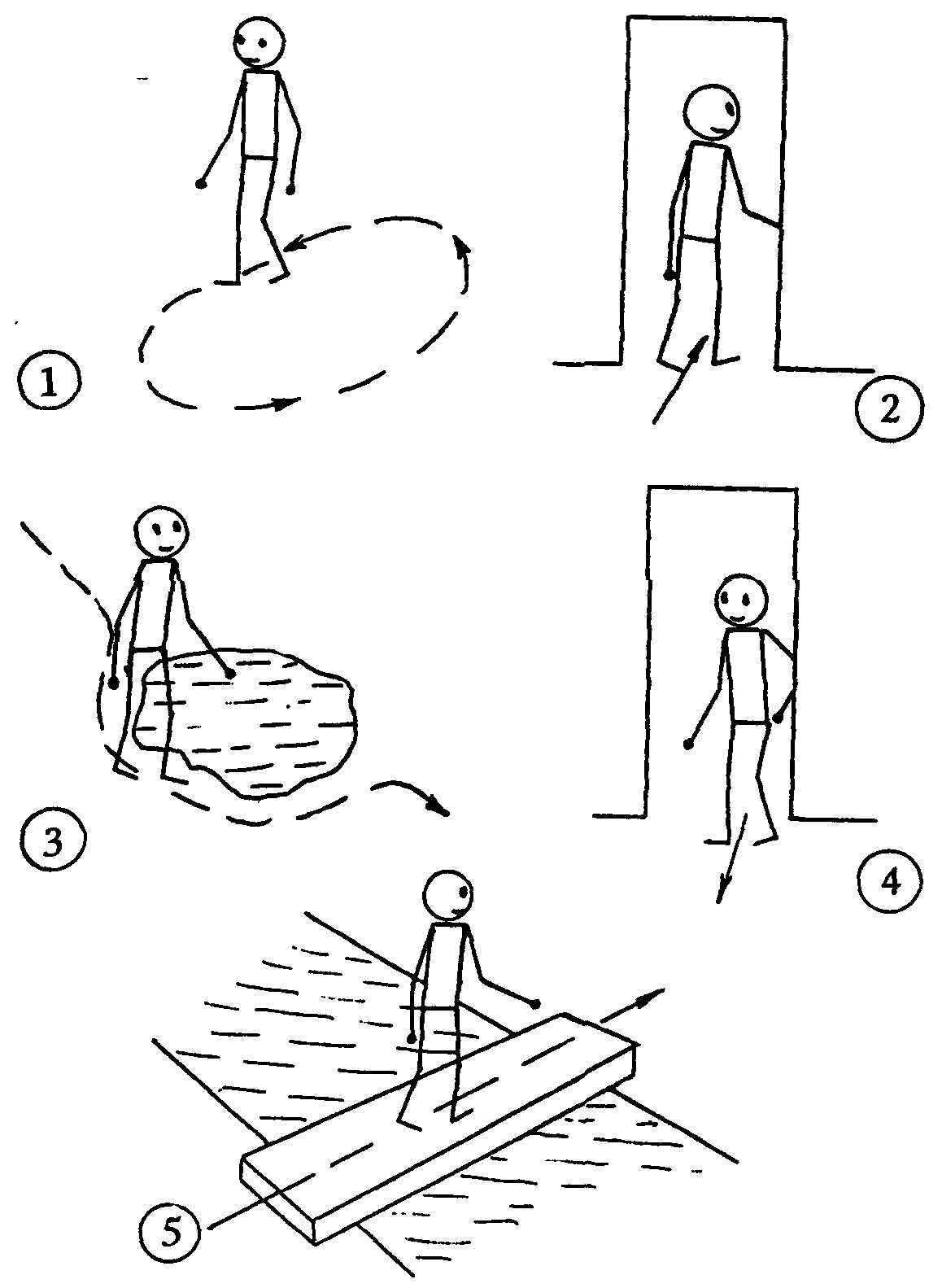 1

2

3

4

5