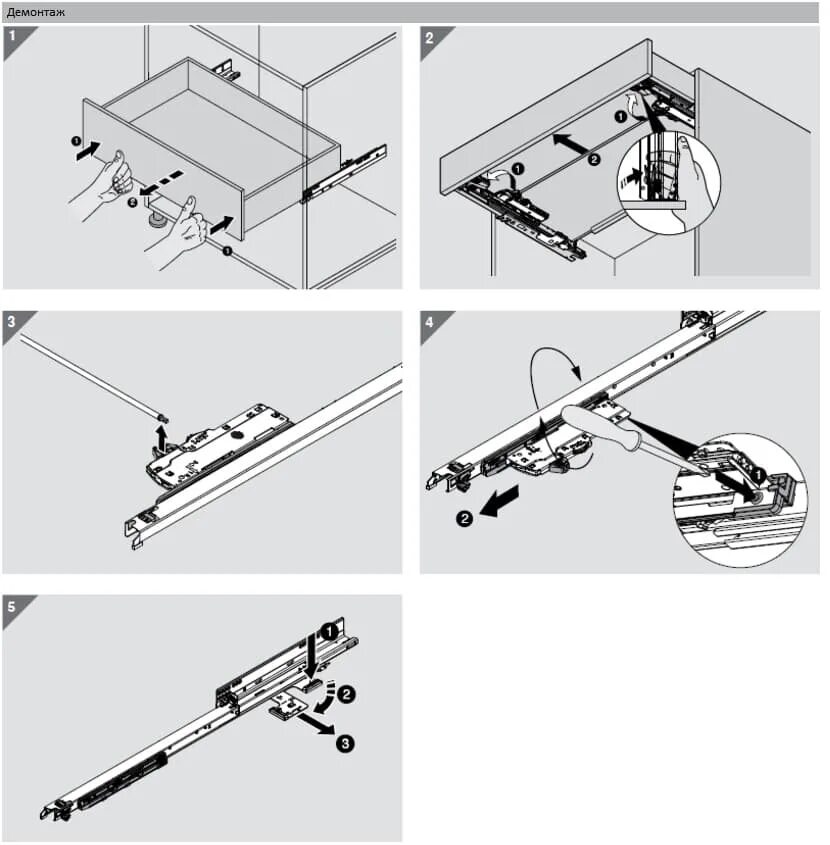 Демонтаж

1

1
2
1

2

1
2
1

3

4

1
2

5

1
2
3