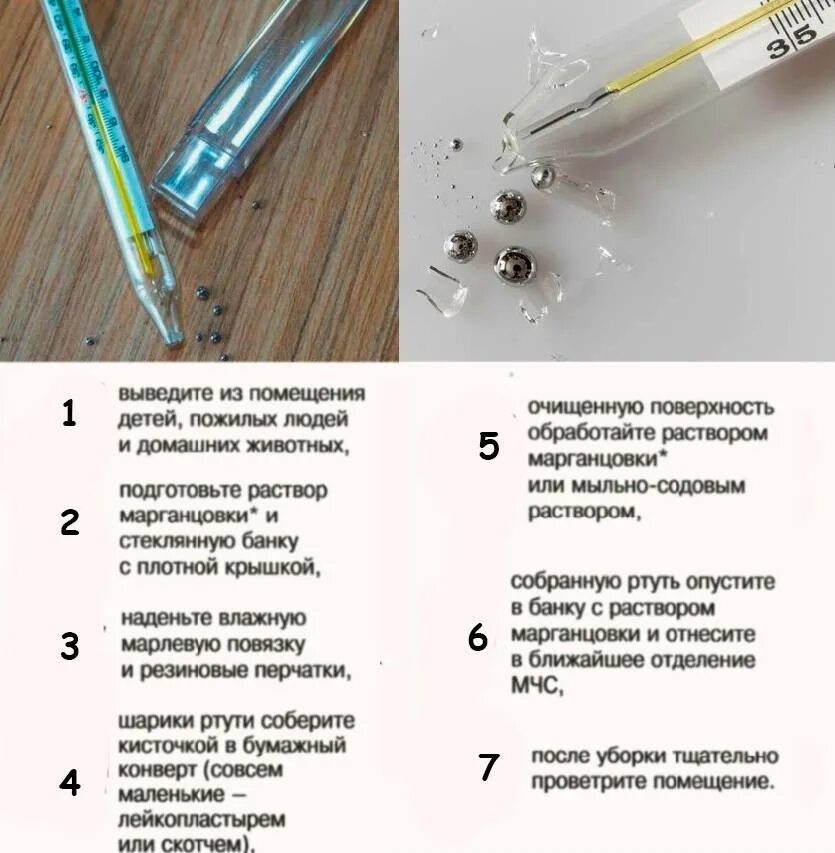 35

1 выведите из помещения детей, пожилых людей и домашних животных,

2 подготовьте раствор марганцовки* и стеклянную банку с плотной крышкой,

3 наденьте влажную марлевую повязку и резиновые перчатки,

4 шарики ртути соберите кисточкой в бумажный конверт (совсем маленькие – лейкопластырем или скотчем),

5 очищенную поверхность обработайте раствором марганцовки* или мыльно-содовым раствором,

6 собранную ртуть опустите в банку с раствором марганцовки и отнесите в ближайшее отделение МЧС,

7 после уборки тщательно проветрите помещение.