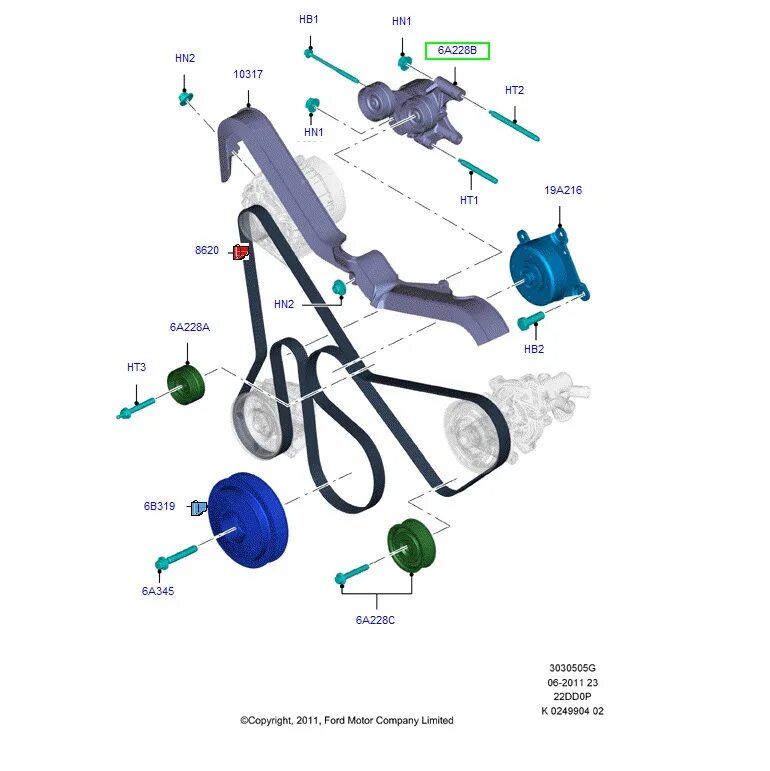 HB1
HN1
6A228B
HN2
10317
HT2
HN1
HT1
19A216
8620
HN2
HB2
6A228A
HT3
6B319
6A345
6A228C
3030505G
06-2011 23
22DD0P
K 0249904 02
©Copyright, 2011, Ford Motor Company Limited