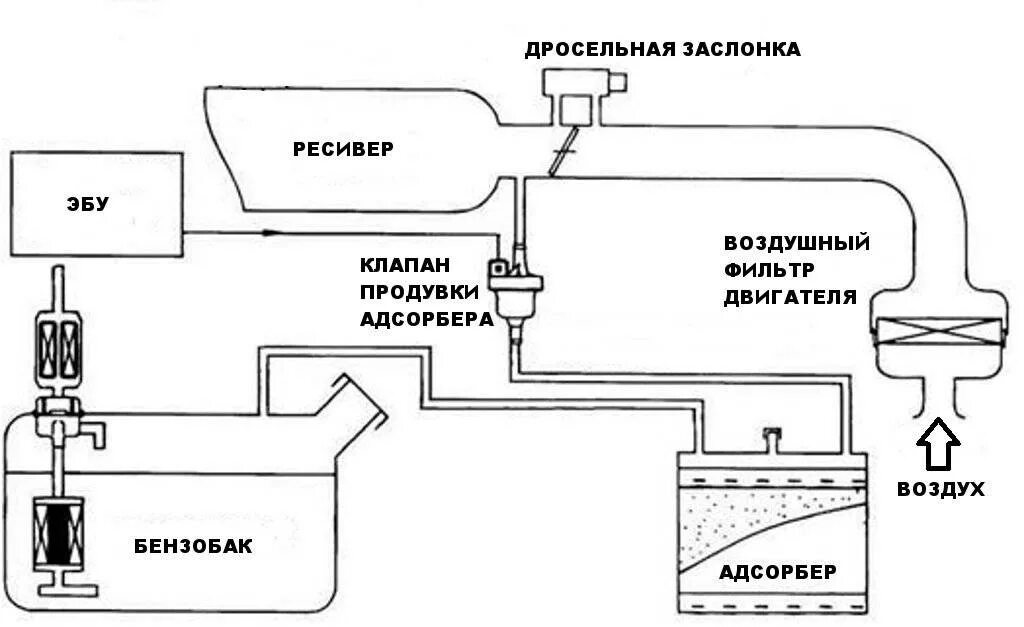 ДРОСЕЛЬНАЯ ЗАСЛОНКА

РЕСИВЕР

ЭБУ

КЛАПАН ПРОДУВКИ АДСОРБЕРА

ВОЗДУШНЫЙ ФИЛЬТР ДВИГАТЕЛЯ

ВОЗДУХ

БЕНЗОБАК

АДСОРБЕР