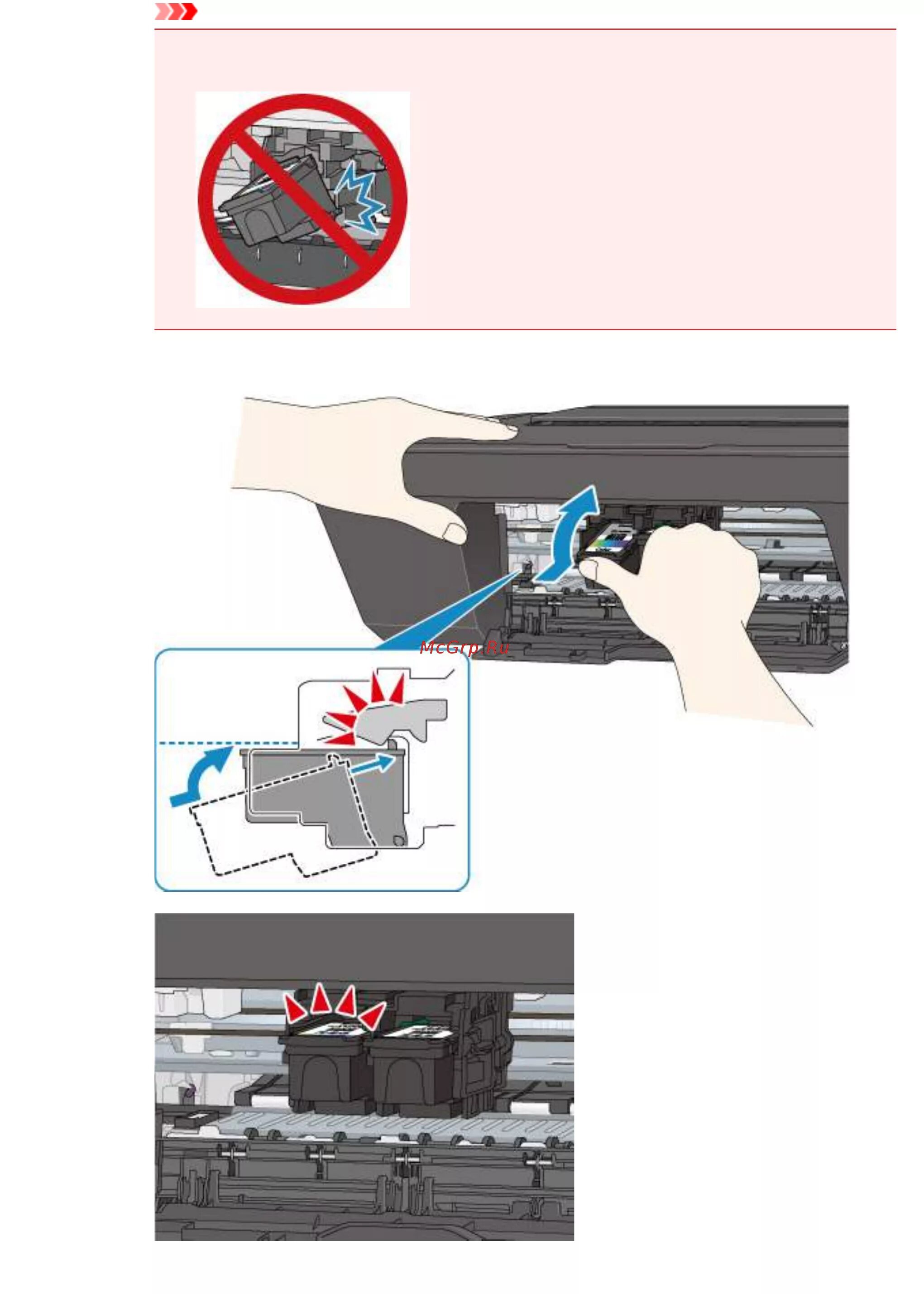 McGrp.Ru