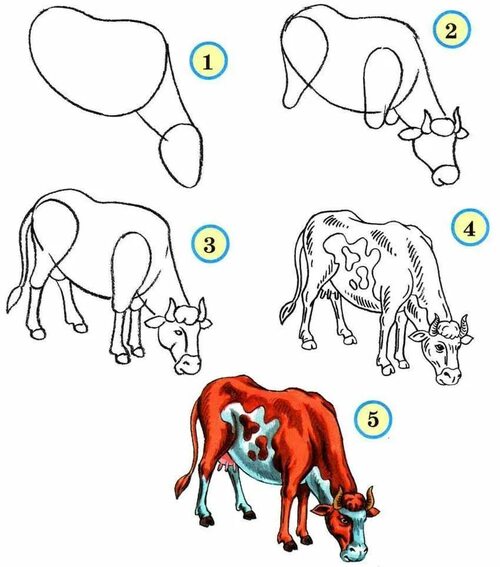 1
2
3
4
5