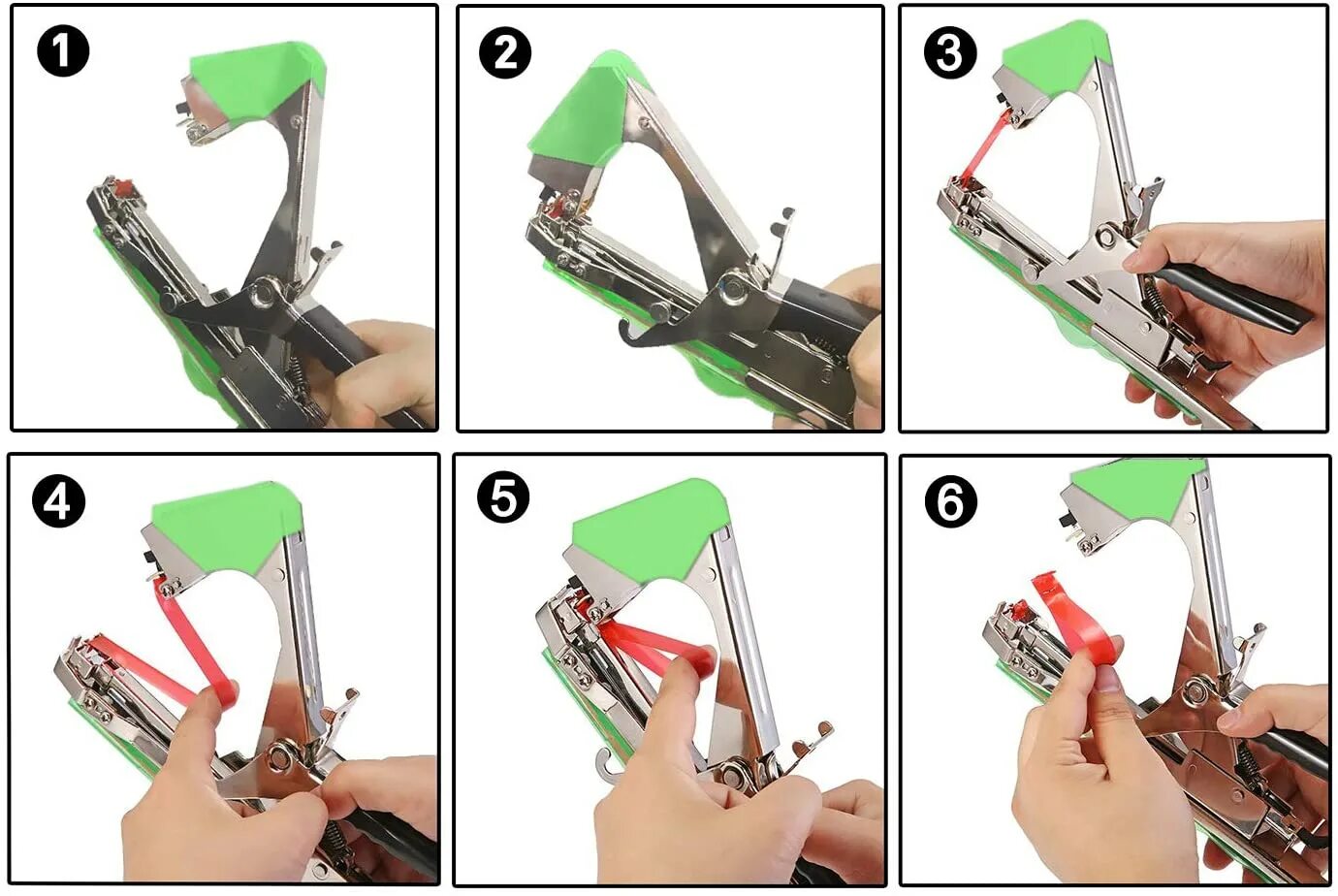 1

2

3

4

5

6