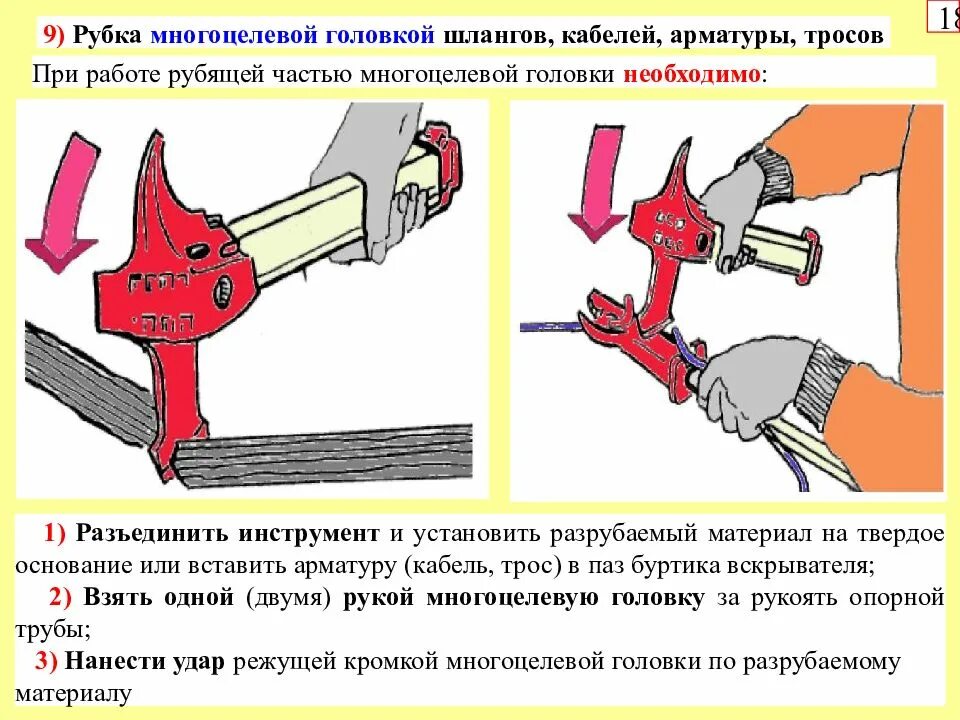 18

9) Рубка многоцелевой головкой шлангов, кабелей, арматуры, тросов

При работе рубящей частью многоцелевой головки необходимо:

1) Разъединить инструмент и установить разрубаемый материал на твердое основание или вставить арматуру (кабель, трос) в паз буртика вскрывателя;

2) Взять одной (двумя) рукой многоцелевую головку за рукоять опорной трубы;

3) Нанести удар режущей кромкой многоцелевой головки по разрубаемому материалу