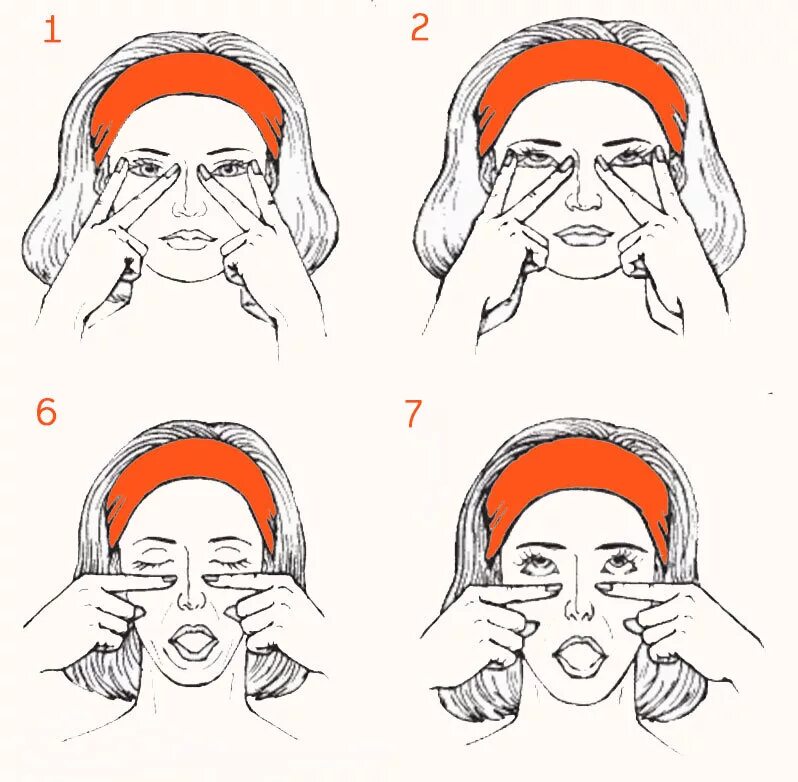 1

2

6

7