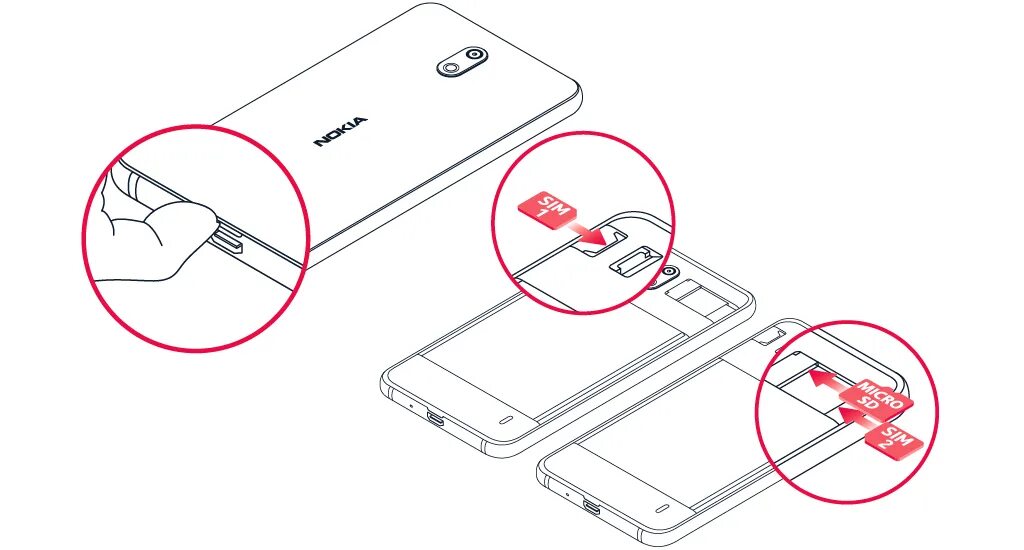 NOKIA

SIM 1

MICRO SD

SIM 2