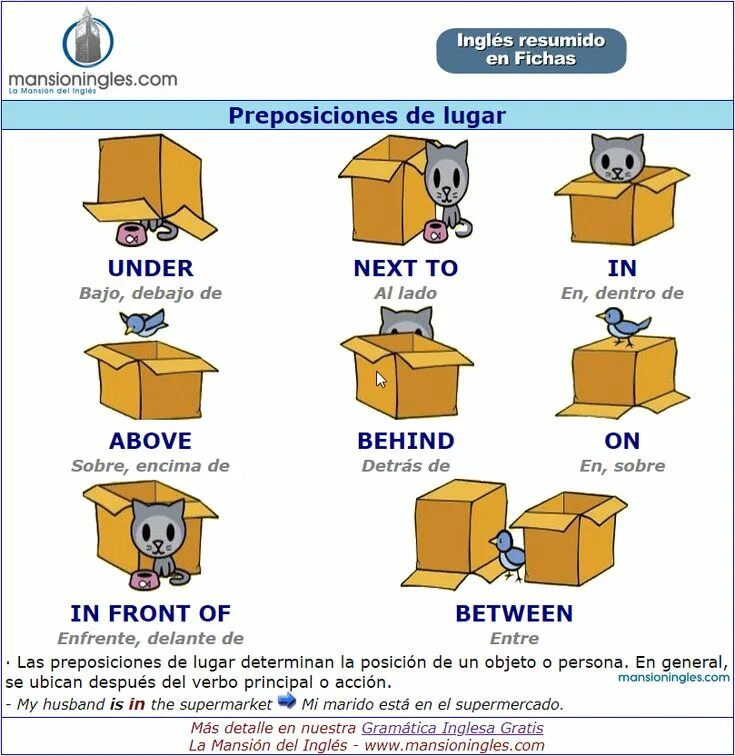 mansioningles.com
La Mansión del Inglés

Inglés resumido en Fichas

Preposiciones de lugar

UNDER
Bajo, debajo de

NEXT TO
Al lado

IN
En, dentro de

ABOVE
Sobre, encima de

BEHIND
Detrás de

ON
En, sobre

IN FRONT OF
Enfrente, delante de

BETWEEN
Entre

· Las preposiciones de lugar determinan la posición de un objeto o persona. En general, se ubican después del verbo principal o acción.
mansioningles.com
- My husband is in the supermarket Mi marido está en el supermercado.

Más detalle en nuestra Gramática Inglesa Gratis
La Mansión del Inglés - www.mansioningles.com