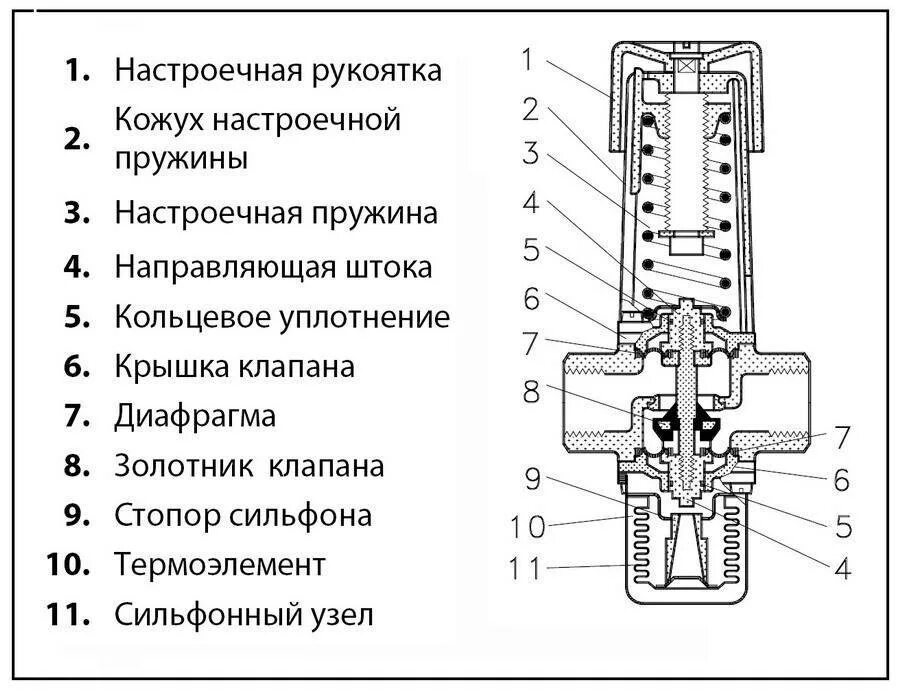 1. Настроечная рукоятка
2. Кожух настроечной пружины
3. Настроечная пружина
4. Направляющая штока
5. Кольцевое уплотнение
6. Крышка клапана
7. Диафрагма
8. Золотник клапана
9. Стопор сильфона
10. Термоэлемент
11. Сильфонный узел

1
2
3
4
5
6
7
8
9
10
11
7
6
5
4