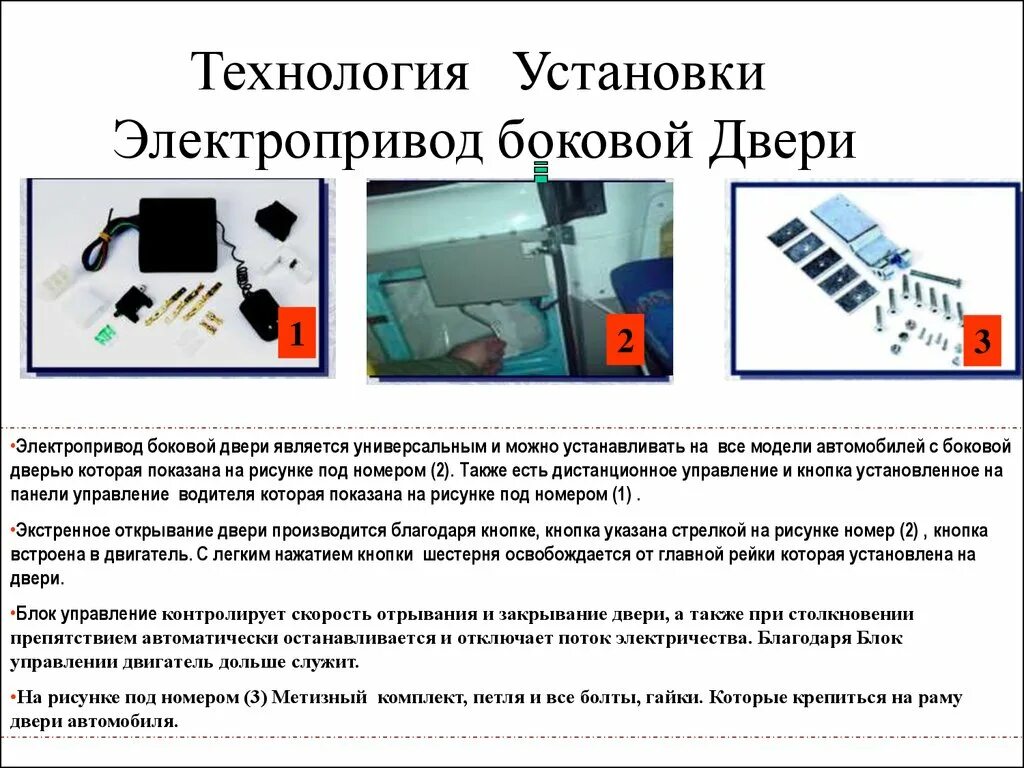 Технология Установки
Электропривод боковой Двери

1

2

3

•Электропривод боковой двери является универсальным и можно устанавливать на все модели автомобилей с боковой дверью которая показана на рисунке под номером (2). Также есть дистанционное управление и кнопка установленное на панели управление водителя которая показана на рисунке под номером (1) .

•Экстренное открывание двери производится благодаря кнопке, кнопка указана стрелкой на рисунке номер (2) , кнопка встроена в двигатель. С легким нажатием кнопки шестерня освобождается от главной рейки которая установлена на двери.

•Блок управление контролирует скорость отрывания и закрывание двери, а также при столкновении препятствием автоматически останавливается и отключает поток электричества. Благодаря Блок управлении двигатель дольше служит.

•На рисунке под номером (3) Метизный комплект, петля и все болты, гайки. Которые крепиться на раму двери автомобиля.