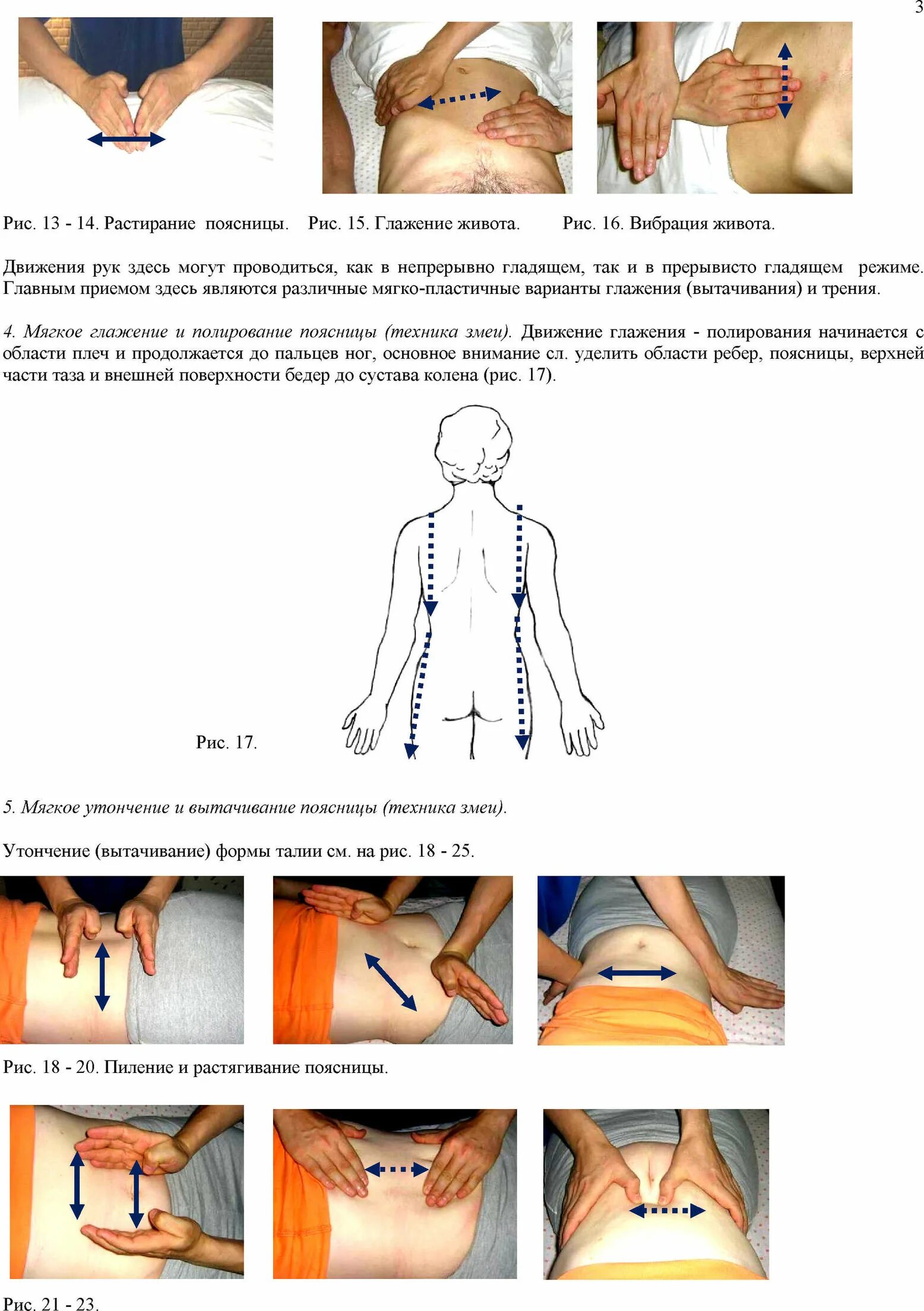 3

Рис. 13 - 14. Растирание поясницы. Рис. 15. Глажение живота. Рис. 16. Вибрация живота.

Движения рук здесь могут проводиться, как в непрерывно гладящем, так и в прерывисто гладящем режиме. Главным приемом здесь являются различные мягко-пластичные варианты глажения (вытачивания) и трения.

4. Мягкое глажение и полирование поясницы (техника змеи). Движение глажения - полирования начинается с области плеч и продолжается до пальцев ног, основное внимание сл. уделить области ребер, поясницы, верхней части таза и внешней поверхности бедер до сустава колена (рис. 17).

Рис. 17.

5. Мягкое утончение и вытачивание поясницы (техника змеи).

Утончение (вытачивание) формы талии см. на рис. 18 - 25.

Рис. 18 - 20. Пиление и растягивание поясницы.

Рис. 21 - 23.